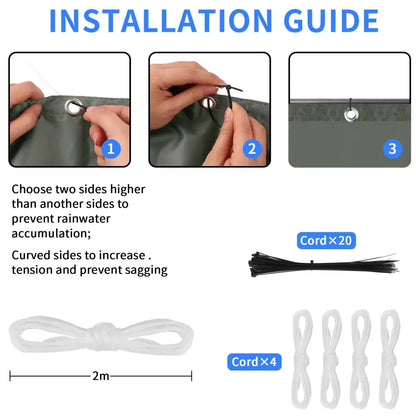 INSTALLATION GUIDE

1

2

3

Choose two sides higher than another sides to prevent rainwater accumulation;

Curved sides to increase . tension and prevent sagging

Cord×20

2m

Cord×4