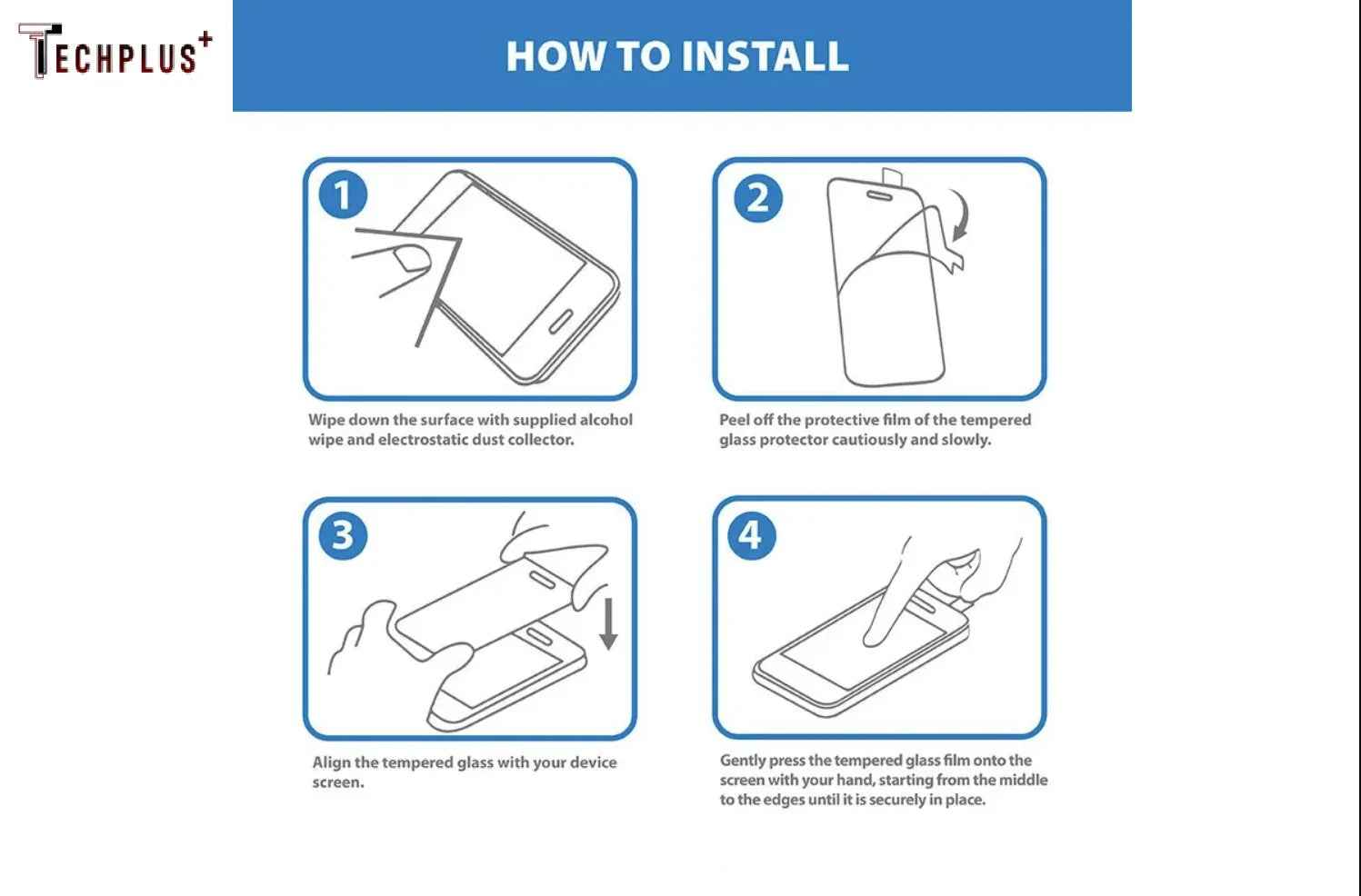 TECHPLUS+

HOW TO INSTALL

1

Wipe down the surface with supplied alcohol wipe and electrostatic dust collector.

2

Peel off the protective film of the tempered glass protector cautiously and slowly.

3

Align the tempered glass with your device screen.

4

Gently press the tempered glass film onto the screen with your hand, starting from the middle to the edges until it is securely in place.