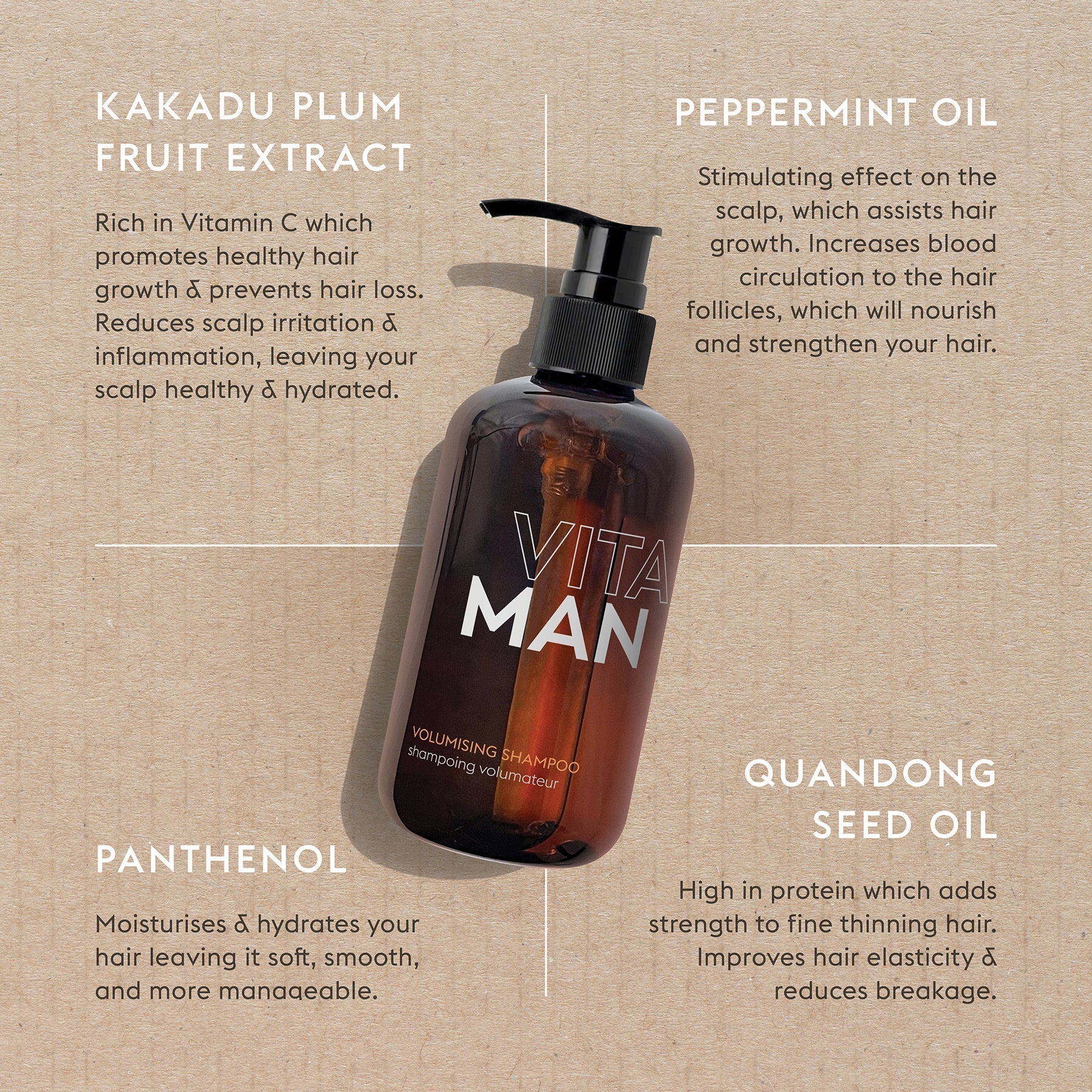 KAKADU PLUM FRUIT EXTRACT

Rich in Vitamin C which promotes healthy hair growth & prevents hair loss. Reduces scalp irritation & inflammation, leaving your scalp healthy & hydrated.

PEPPERMINT OIL

Stimulating effect on the scalp, which assists hair growth. Increases blood circulation to the hair follicles, which will nourish and strengthen your hair.

VITA MAN

VOLUMISING SHAMPOO
shampoing volumateur

PANTHENOL

Moisturises & hydrates your hair leaving it soft, smooth, and more manageable.

QUANDONG SEED OIL

High in protein which adds strength to fine thinning hair. Improves hair elasticity & reduces breakage.