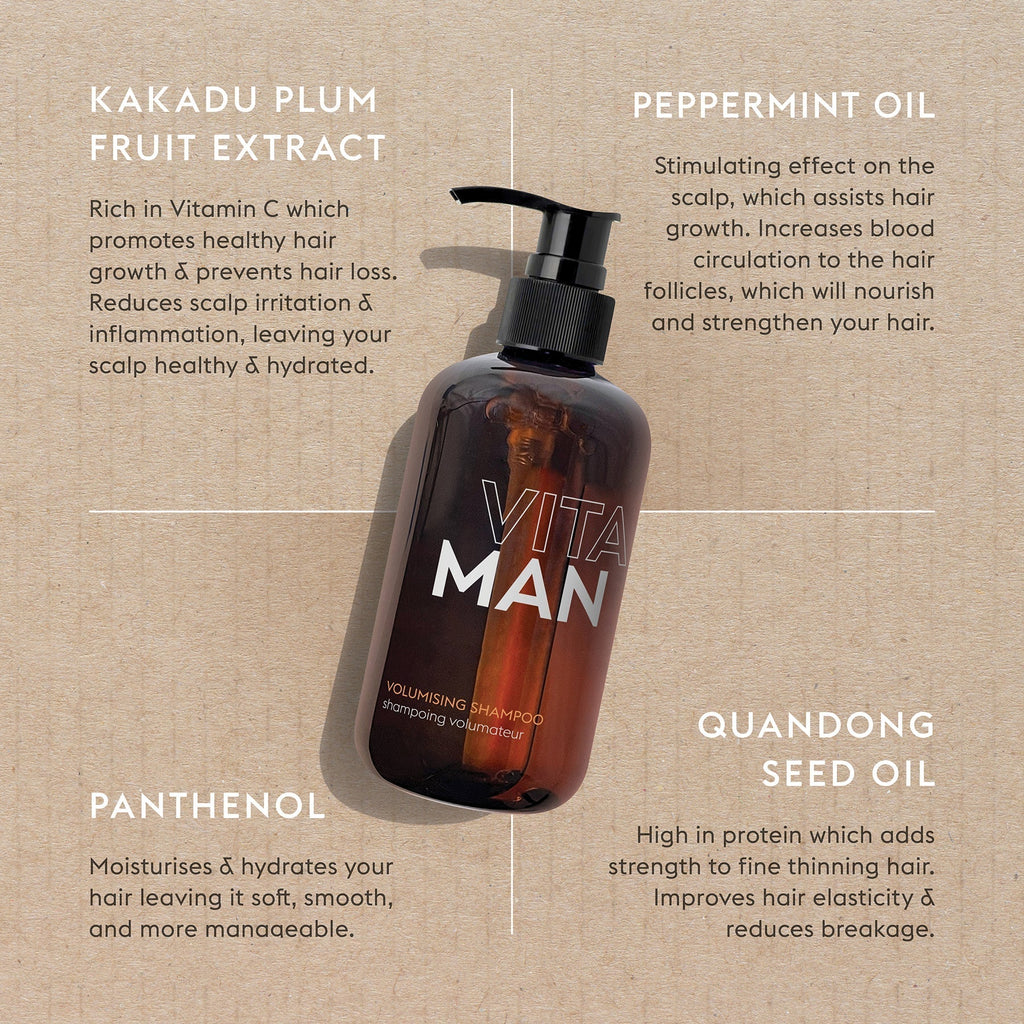 KAKADU PLUM FRUIT EXTRACT

Rich in Vitamin C which promotes healthy hair growth & prevents hair loss. Reduces scalp irritation & inflammation, leaving your scalp healthy & hydrated.

PEPPERMINT OIL

Stimulating effect on the scalp, which assists hair growth. Increases blood circulation to the hair follicles, which will nourish and strengthen your hair.

VITA MAN

VOLUMISING SHAMPOO
shampoing volumateur

PANTHENOL

Moisturises & hydrates your hair leaving it soft, smooth, and more manageable.

QUANDONG SEED OIL

High in protein which adds strength to fine thinning hair. Improves hair elasticity & reduces breakage.