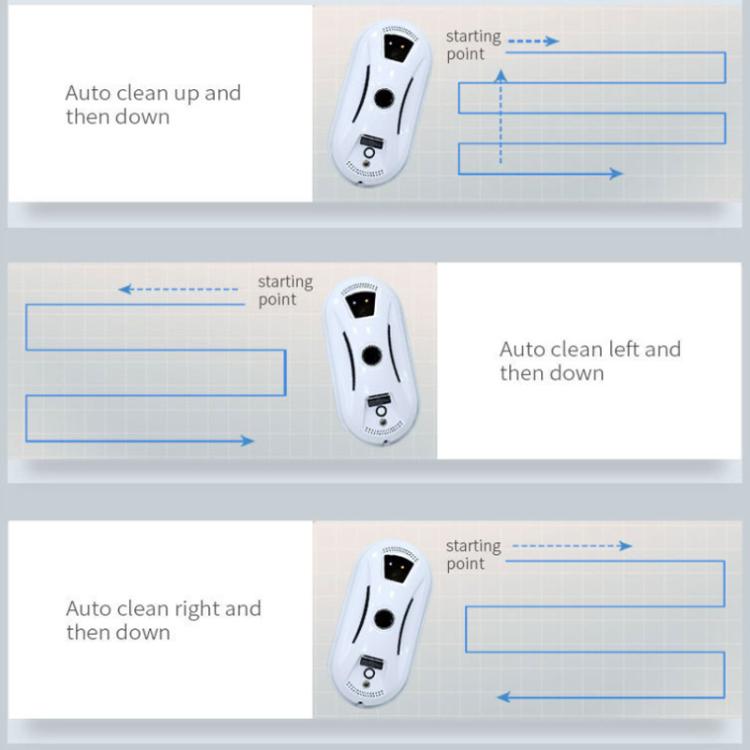 Auto clean up and then down

starting point

starting point

Auto clean left and then down

Auto clean right and then down

starting point