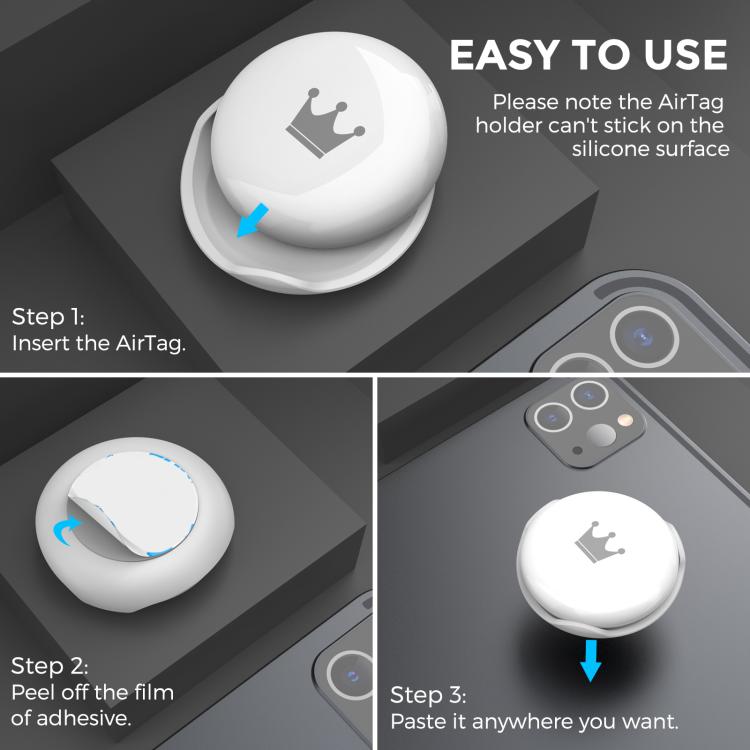 EASY TO USE

Please note the AirTag holder can't stick on the silicone surface

Step 1:
Insert the AirTag.

Step 2:
Peel off the film of adhesive.

Step 3:
Paste it anywhere you want.