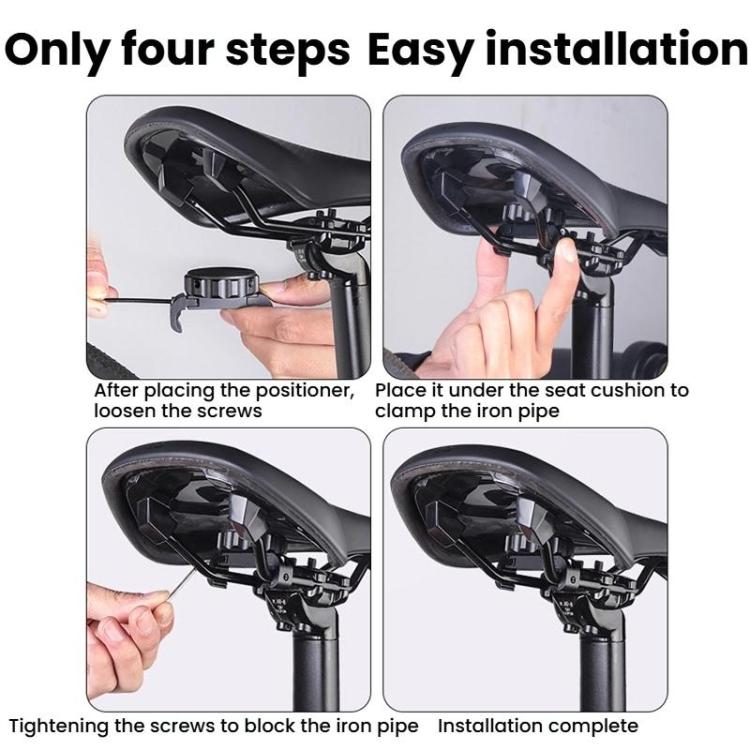 Only four steps Easy installation

After placing the positioner, loosen the screws

Place it under the seat cushion to clamp the iron pipe

Tightening the screws to block the iron pipe

Installation complete