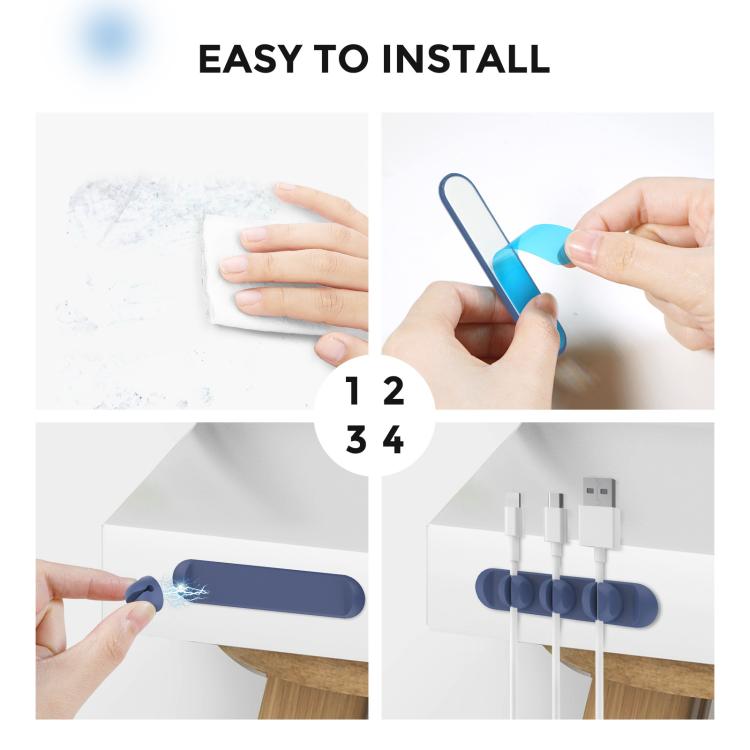 EASY TO INSTALL

1 2
3 4