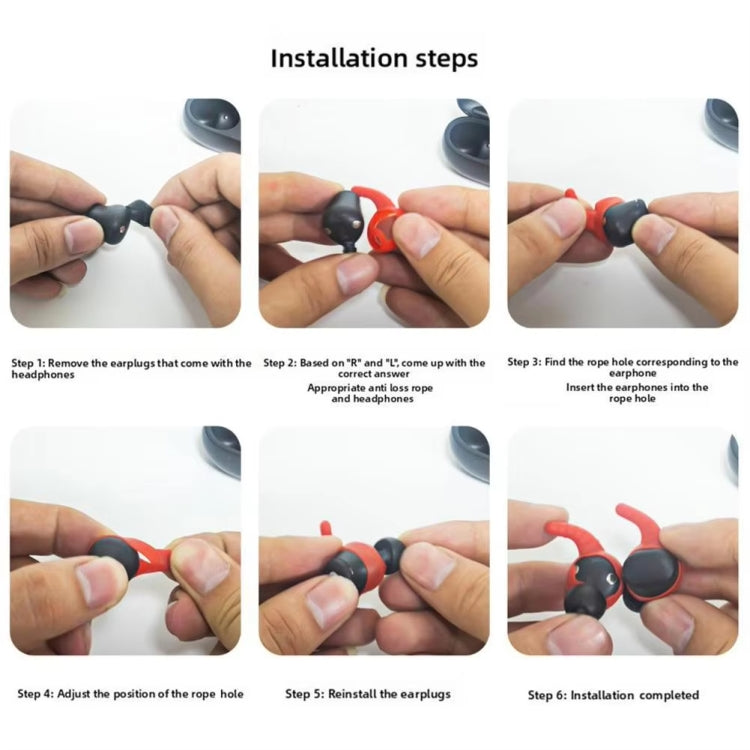 Installation steps

Step 1: Remove the earplugs that come with the headphones

Step 2: Based on "R" and "L", come up with the correct answer
Appropriate anti loss rope and headphones

Step 3: Find the rope hole corresponding to the earphone
Insert the earphones into the rope hole

Step 4: Adjust the position of the rope hole

Step 5: Reinstall the earplugs

Step 6: Installation completed