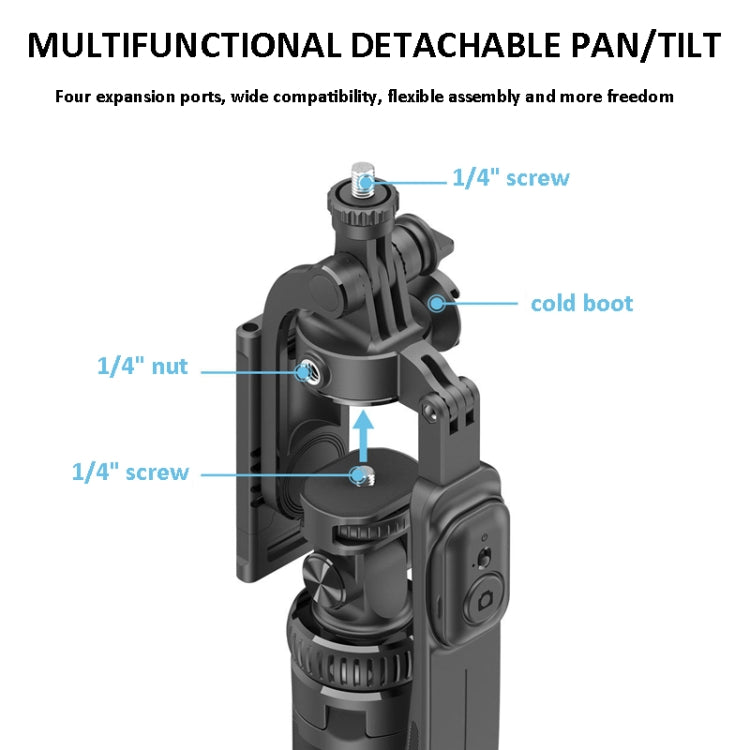 MULTIFUNCTIONAL DETACHABLE PAN/TILT

Four expansion ports, wide compatibility, flexible assembly and more freedom

1/4" screw

cold boot

1/4" nut

1/4" screw