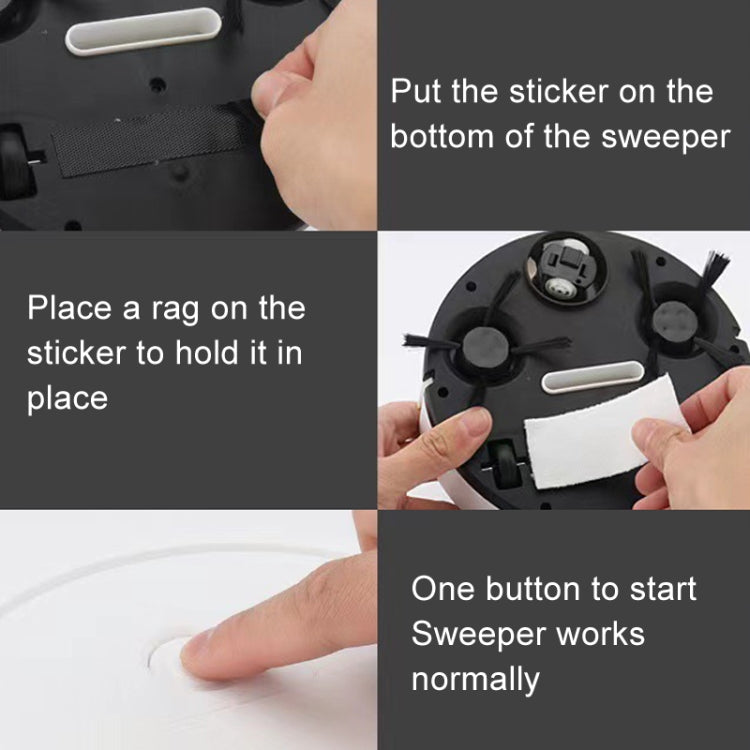 Put the sticker on the bottom of the sweeper

Place a rag on the sticker to hold it in place

One button to start Sweeper works normally