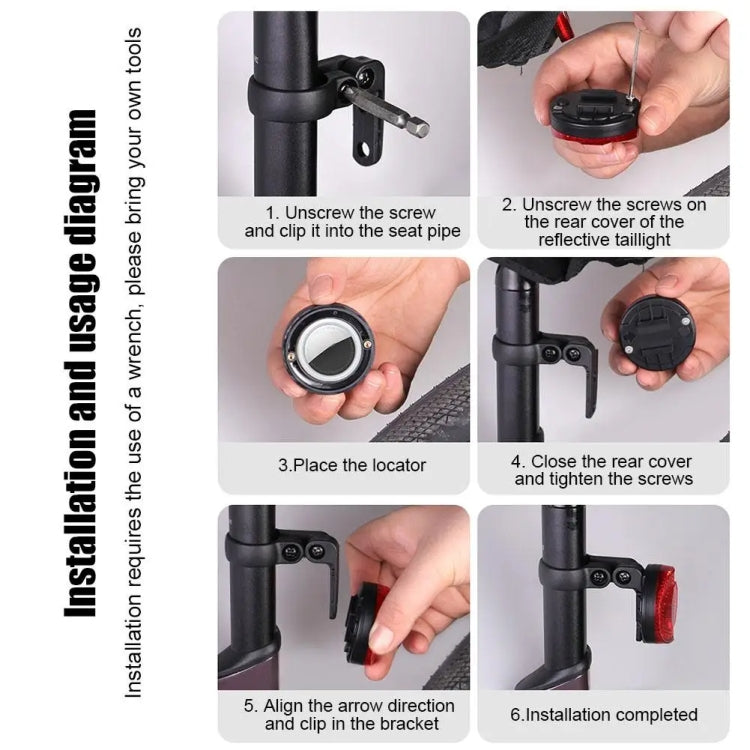 Installation and usage diagram

Installation requires the use of a wrench, please bring your own tools

1. Unscrew the screw and clip it into the seat pipe

2. Unscrew the screws on the rear cover of the reflective taillight

3.Place the locator

4. Close the rear cover and tighten the screws

5. Align the arrow direction and clip in the bracket

6.Installation completed