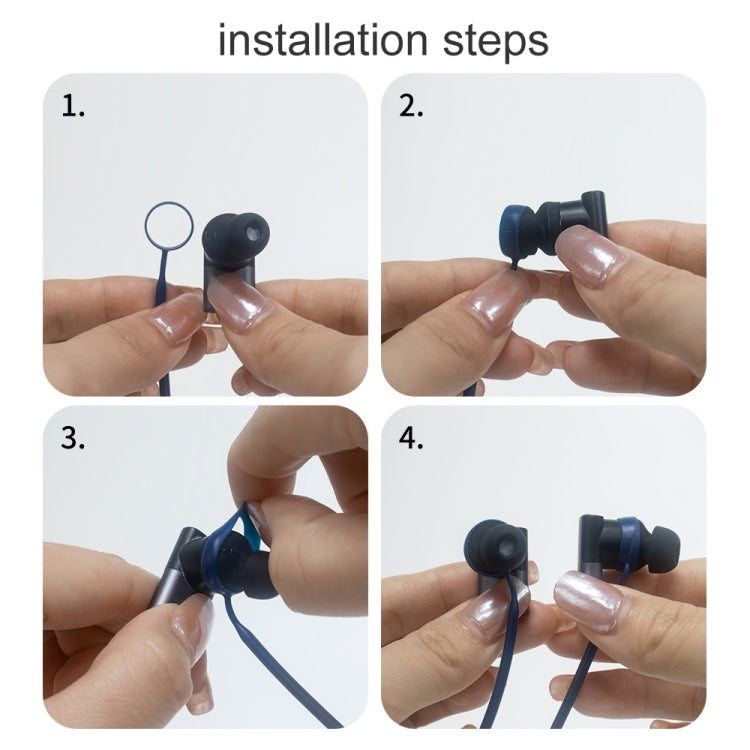 installation steps

1.

2.

3.

4.