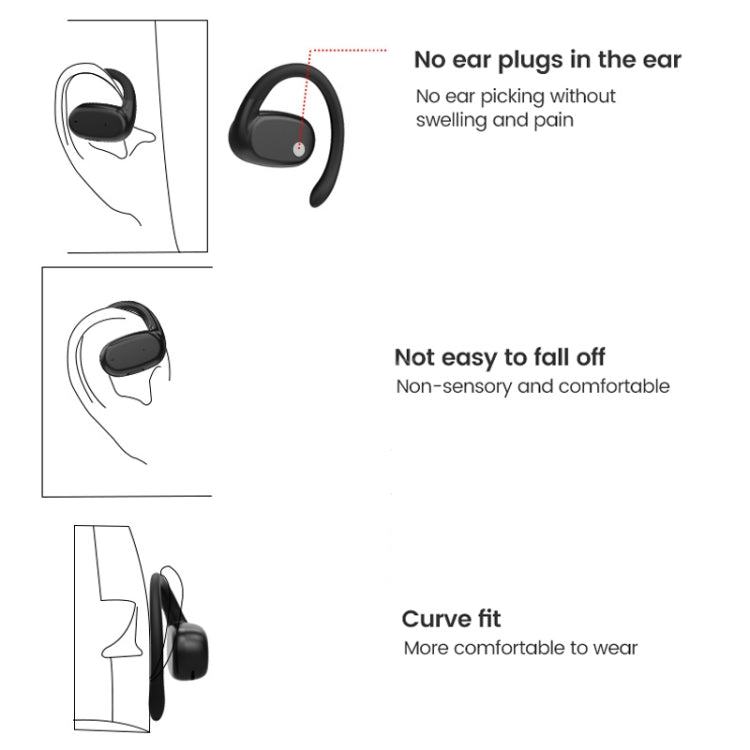 No ear plugs in the ear

No ear picking without swelling and pain

Not easy to fall off

Non-sensory and comfortable

Curve fit

More comfortable to wear