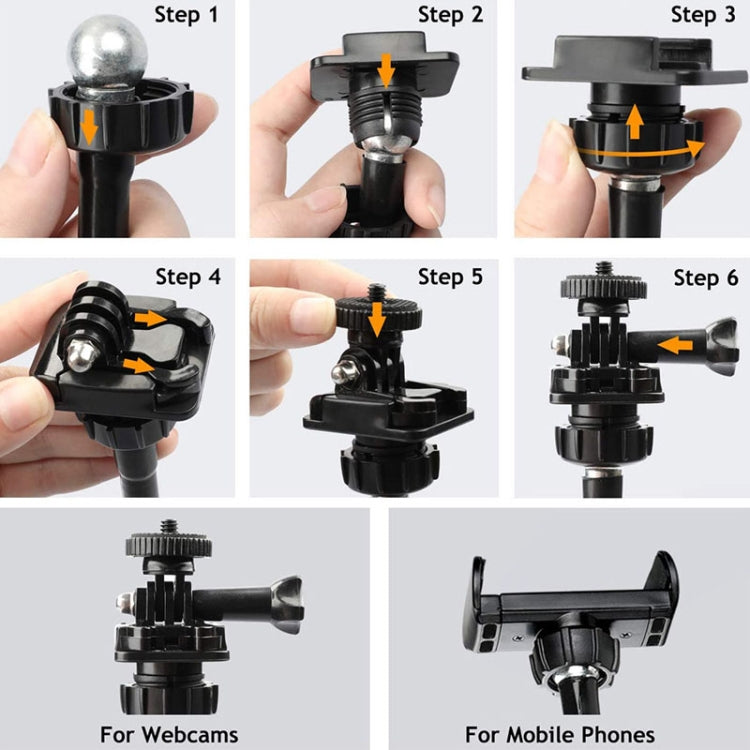 Step 1

Step 2

Step 3

Step 4

Step 5

Step 6

For Webcams

For Mobile Phones