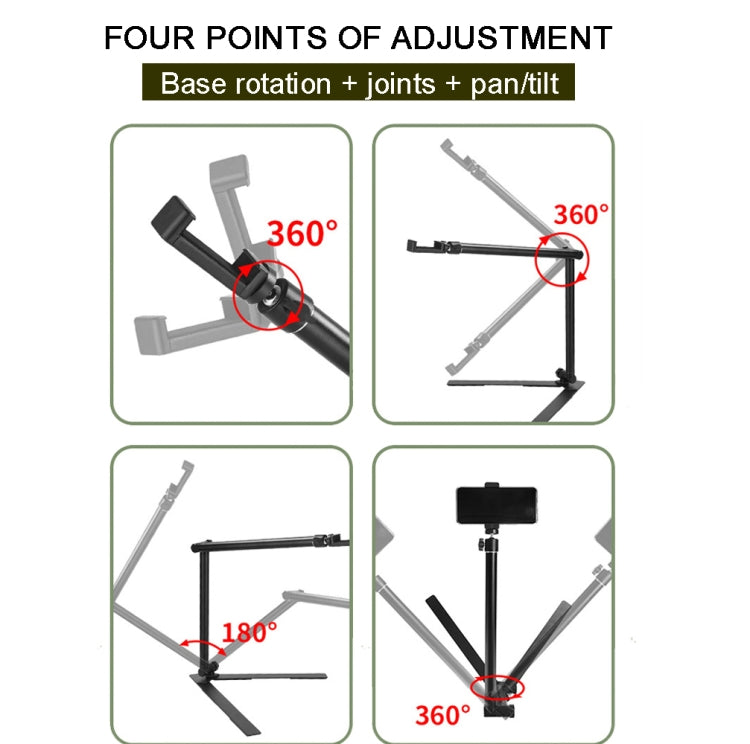 FOUR POINTS OF ADJUSTMENT

Base rotation + joints + pan/tilt

360°

360°

180°

360°