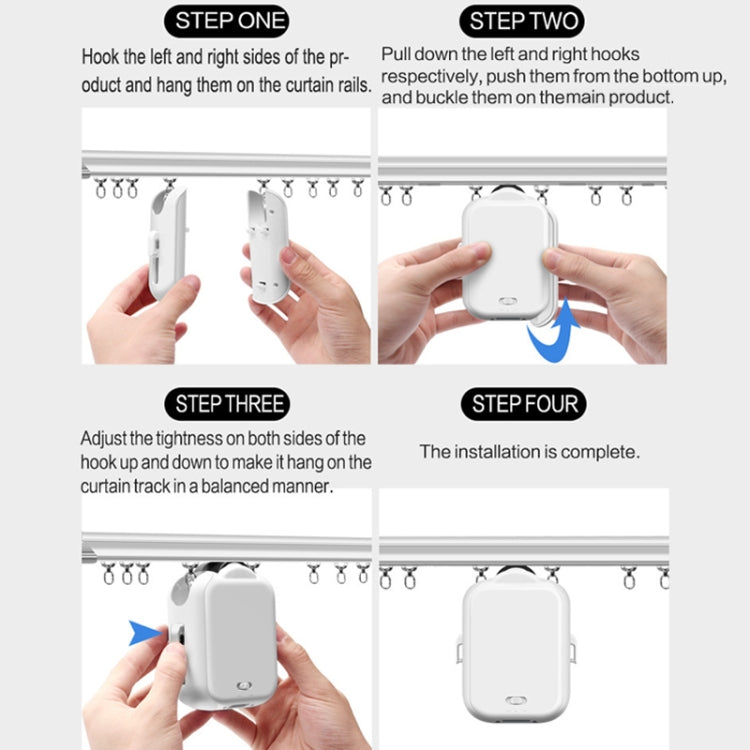 STEP ONE

Hook the left and right sides of the product and hang them on the curtain rails.

STEP TWO

Pull down the left and right hooks respectively, push them from the bottom up, and buckle them on themain product.

STEP THREE

Adjust the tightness on both sides of the hook up and down to make it hang on the curtain track in a balanced manner.

STEP FOUR

The installation is complete.