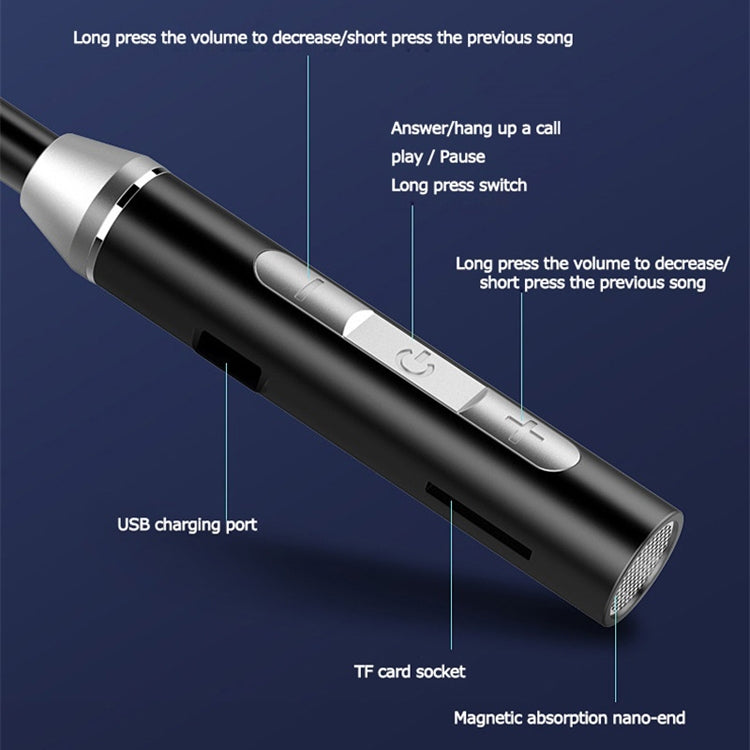 Long press the volume to decrease/short press the previous song

Answer/hang up a call
play / Pause
Long press switch

Long press the volume to decrease/ short press the previous song

USB charging port

TF card socket

Magnetic absorption nano-end