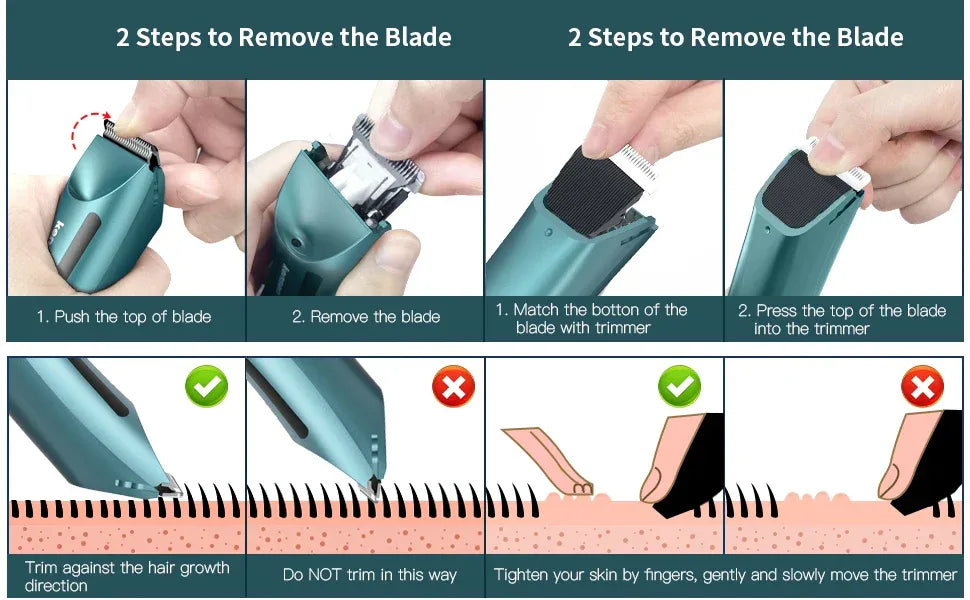 2 Steps to Remove the Blade

2 Steps to Remove the Blade

1. Push the top of blade

2. Remove the blade

1. Match the botton of the blade with trimmer

2. Press the top of the blade into the trimmer

Trim against the hair growth direction

Do NOT trim in this way

Tighten your skin by fingers, gently and slowly move the trimmer