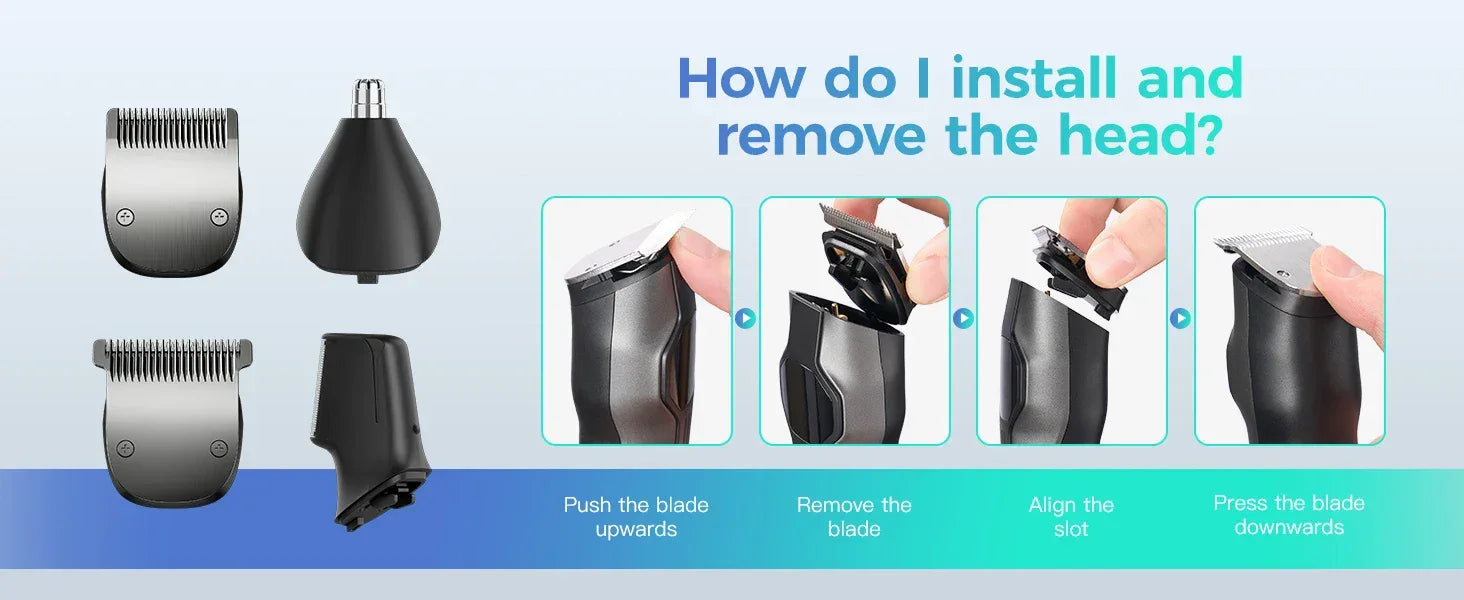 How do I install and remove the head?

Push the blade upwards

Remove the blade

Align the slot

Press the blade downwards