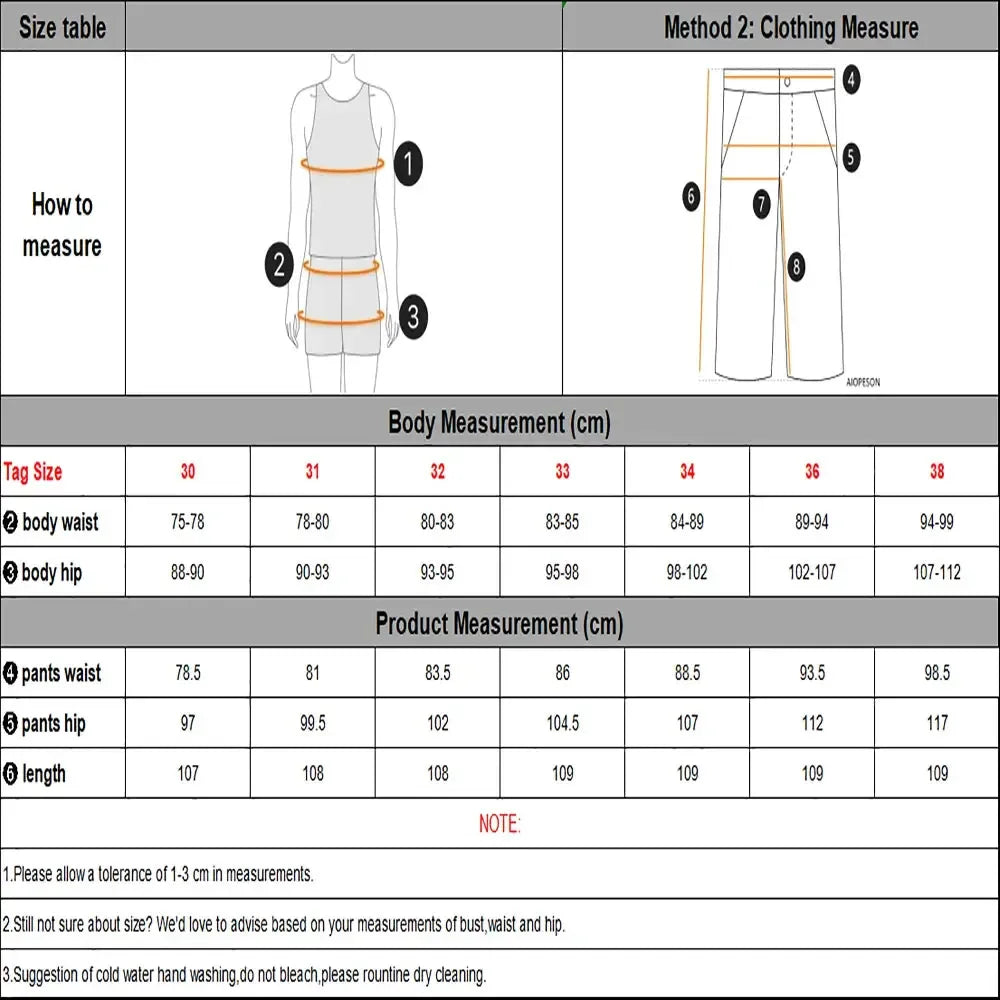 Size table

Method 2: Clothing Measure

How to measure

1
2
3

4
5
6
7
8
AIOPESON

Body Measurement (cm)

| Tag Size | 30 | 31 | 32 | 33 | 34 | 36 | 38 |
|---|---|---|---|---|---|---|---|
| ❷ body waist | 75-78 | 78-80 | 80-83 | 83-85 | 84-89 | 89-94 | 94-99 |
| ❸ body hip | 88-90 | 90-93 | 93-95 | 95-98 | 98-102 | 102-107 | 107-112 |

Product Measurement (cm)

| ❹ pants waist | 78.5 | 81 | 83.5 | 86 | 88.5 | 93.5 | 98.5 |
|---|---|---|---|---|---|---|---|
| ❺ pants hip | 97 | 99.5 | 102 | 104.5 | 107 | 112 | 117 |
| ❻ length | 107 | 108 | 108 | 109 | 109 | 109 | 109 |

NOTE:

1.Please allow a tolerance of 1-3 cm in measurements.

2.Still not sure about size? We'd love to advise based on your measurements of bust,waist and hip.

3.Suggestion of cold water hand washing,do not bleach,please rountine dry cleaning.