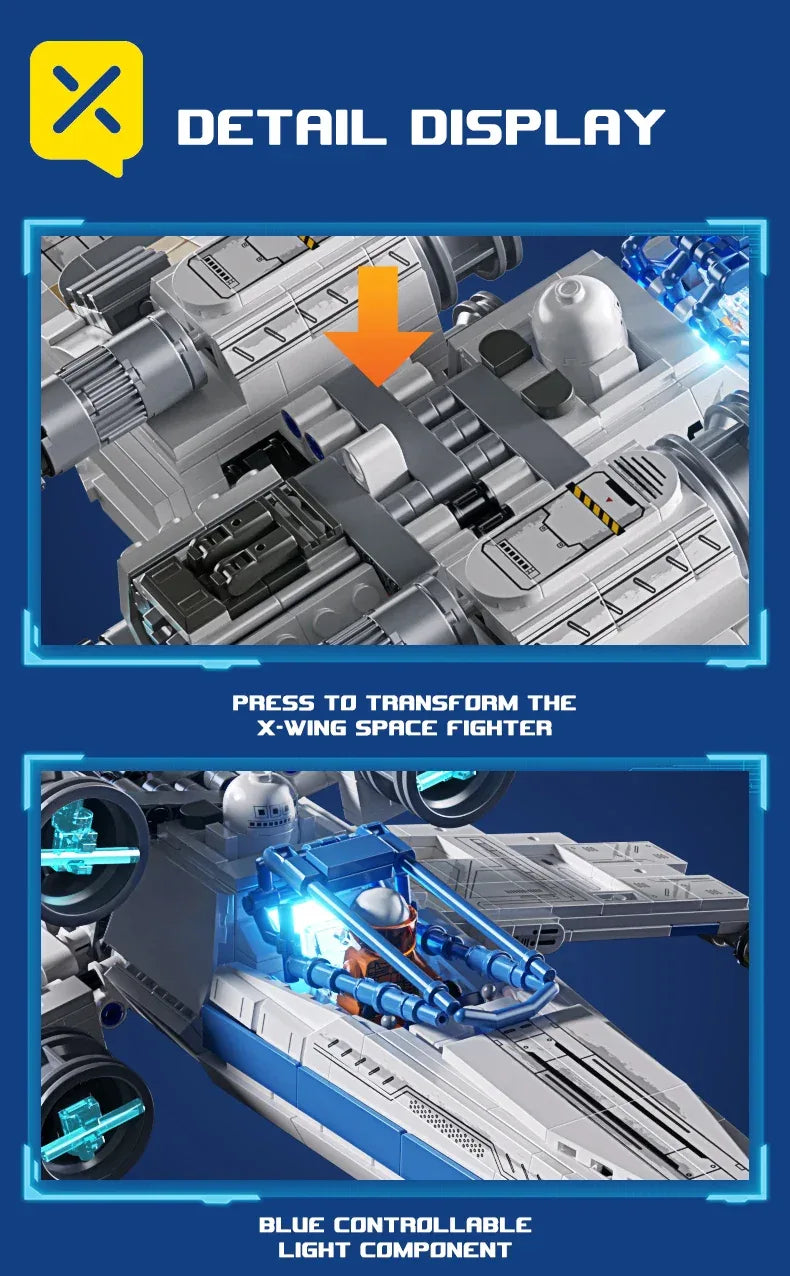 DETAIL DISPLAY

PRESS TO TRANSFORM THE X-WING SPACE FIGHTER

BLUE CONTROLLABLE LIGHT COMPONENT