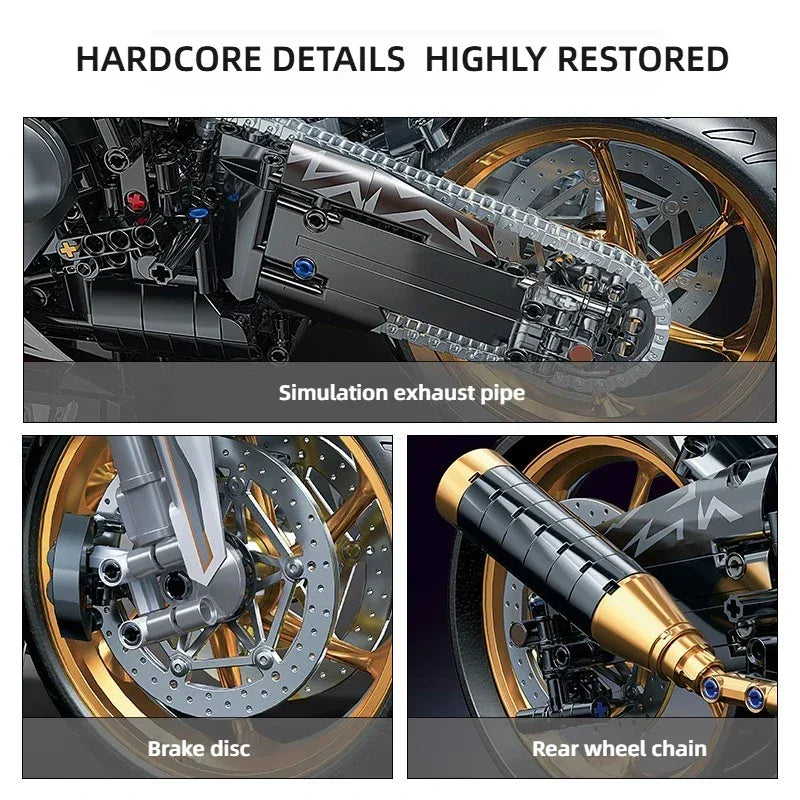 HARDCORE DETAILS HIGHLY RESTORED

Simulation exhaust pipe

Brake disc

Rear wheel chain