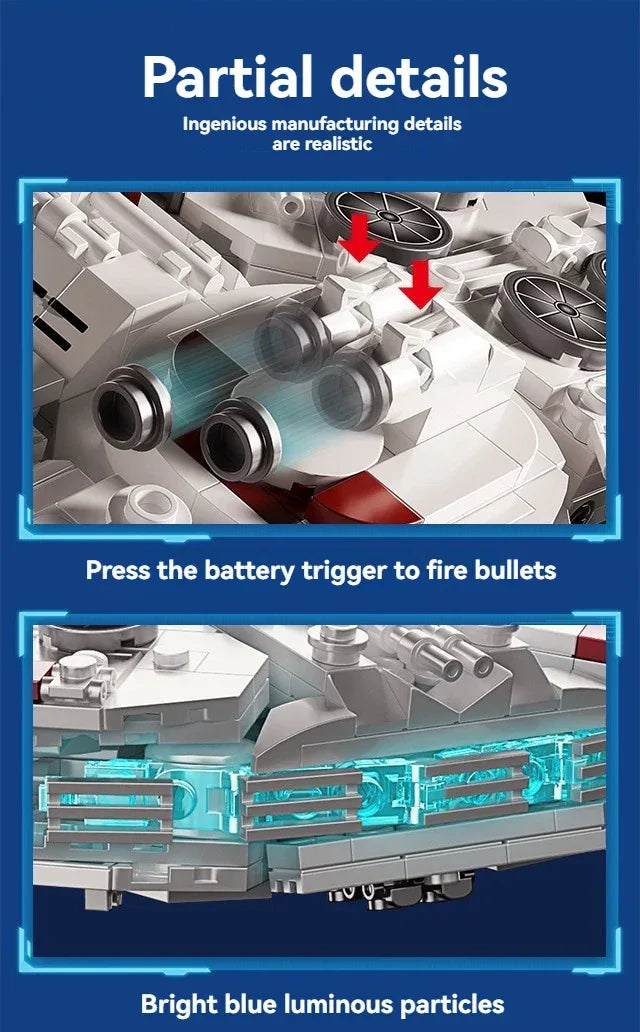 Partial details

Ingenious manufacturing details are realistic

Press the battery trigger to fire bullets

Bright blue luminous particles