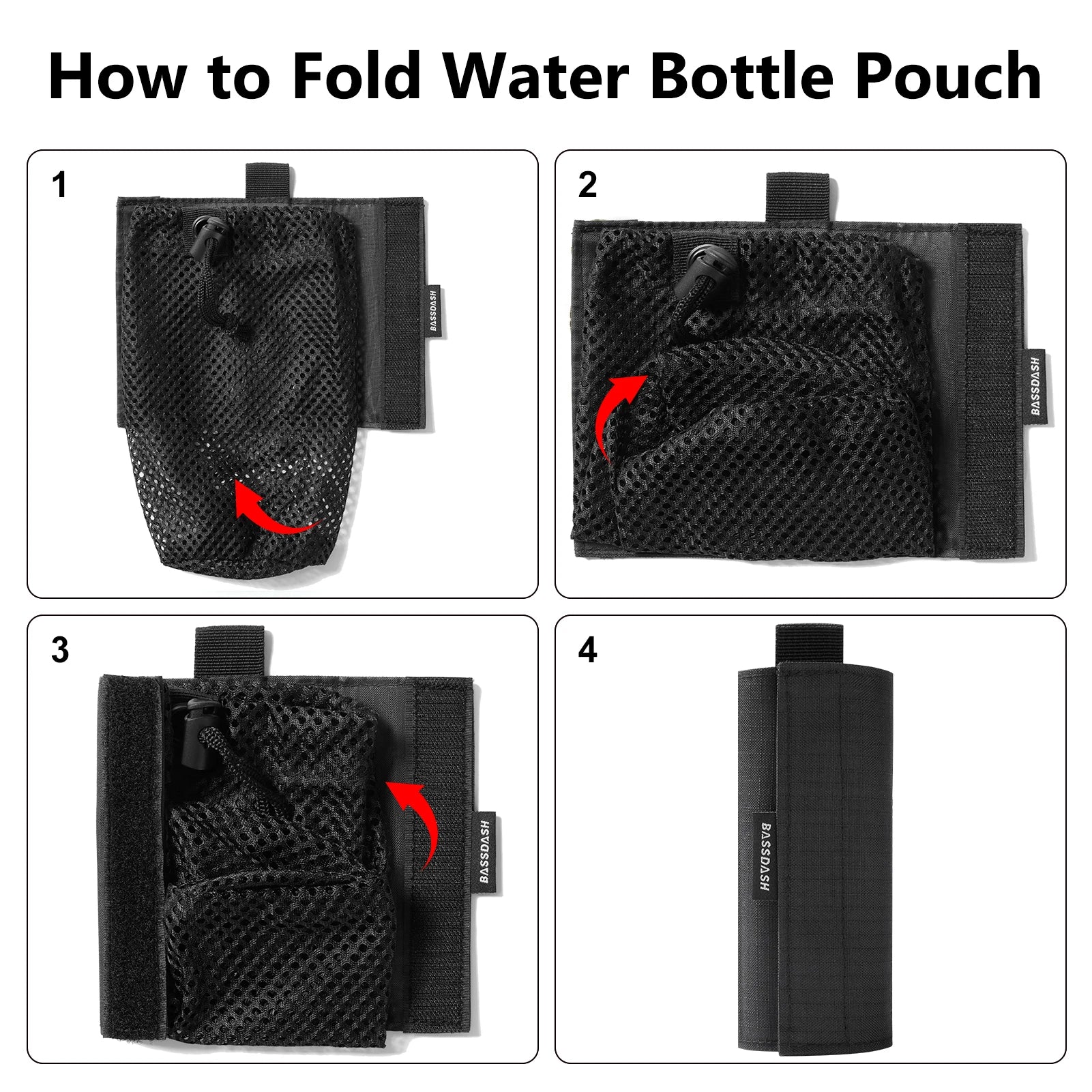 How to Fold Water Bottle Pouch

1

BASSDASH

2

BASSDASH

3

BASSDASH

4

BASSDASH