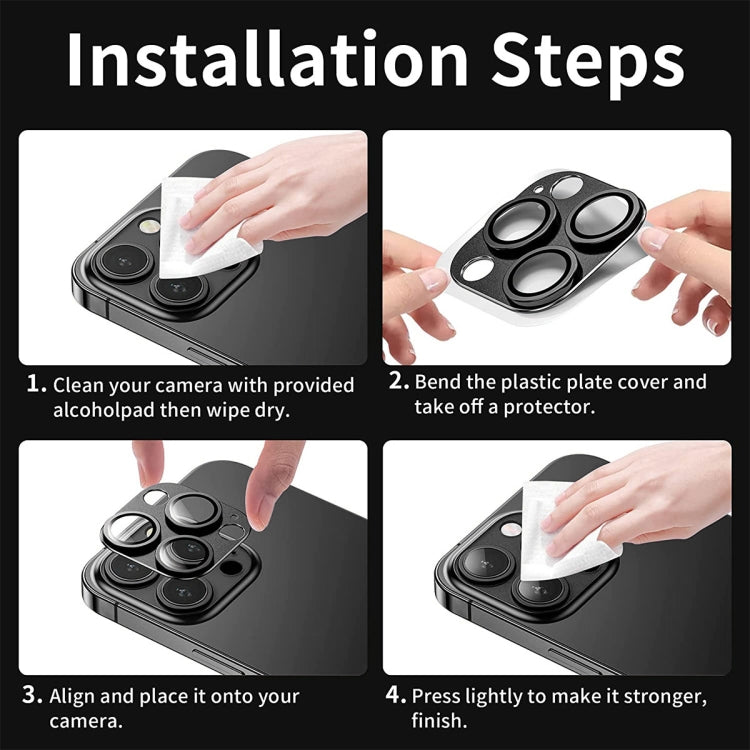 Installation Steps

1. Clean your camera with provided alcoholpad then wipe dry.

2. Bend the plastic plate cover and take off a protector.

3. Align and place it onto your camera.

4. Press lightly to make it stronger, finish.