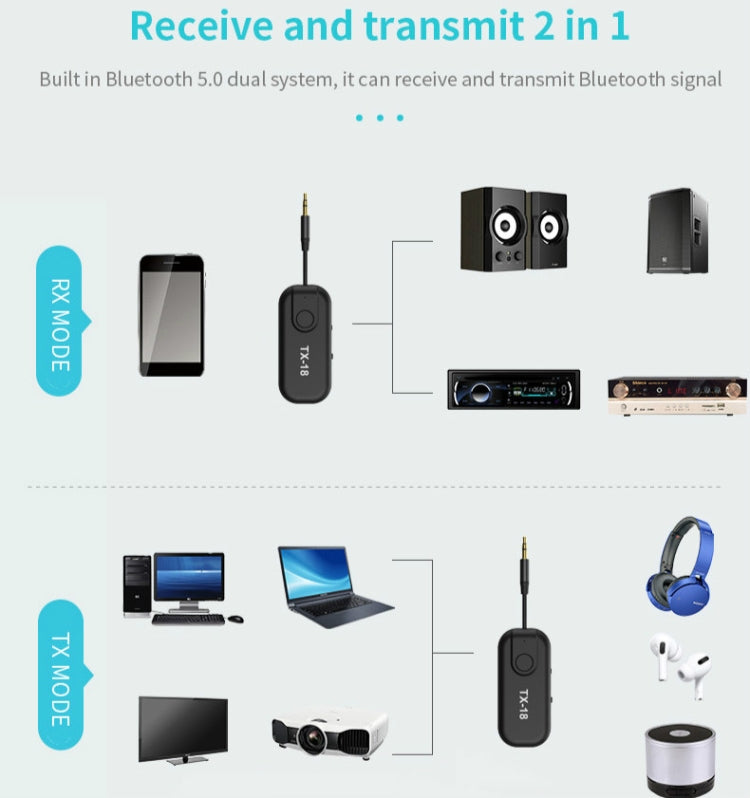 Receive and transmit 2 in 1

Built in Bluetooth 5.0 dual system, it can receive and transmit Bluetooth signal

RX MODE

TX-18

TX MODE

TX-18