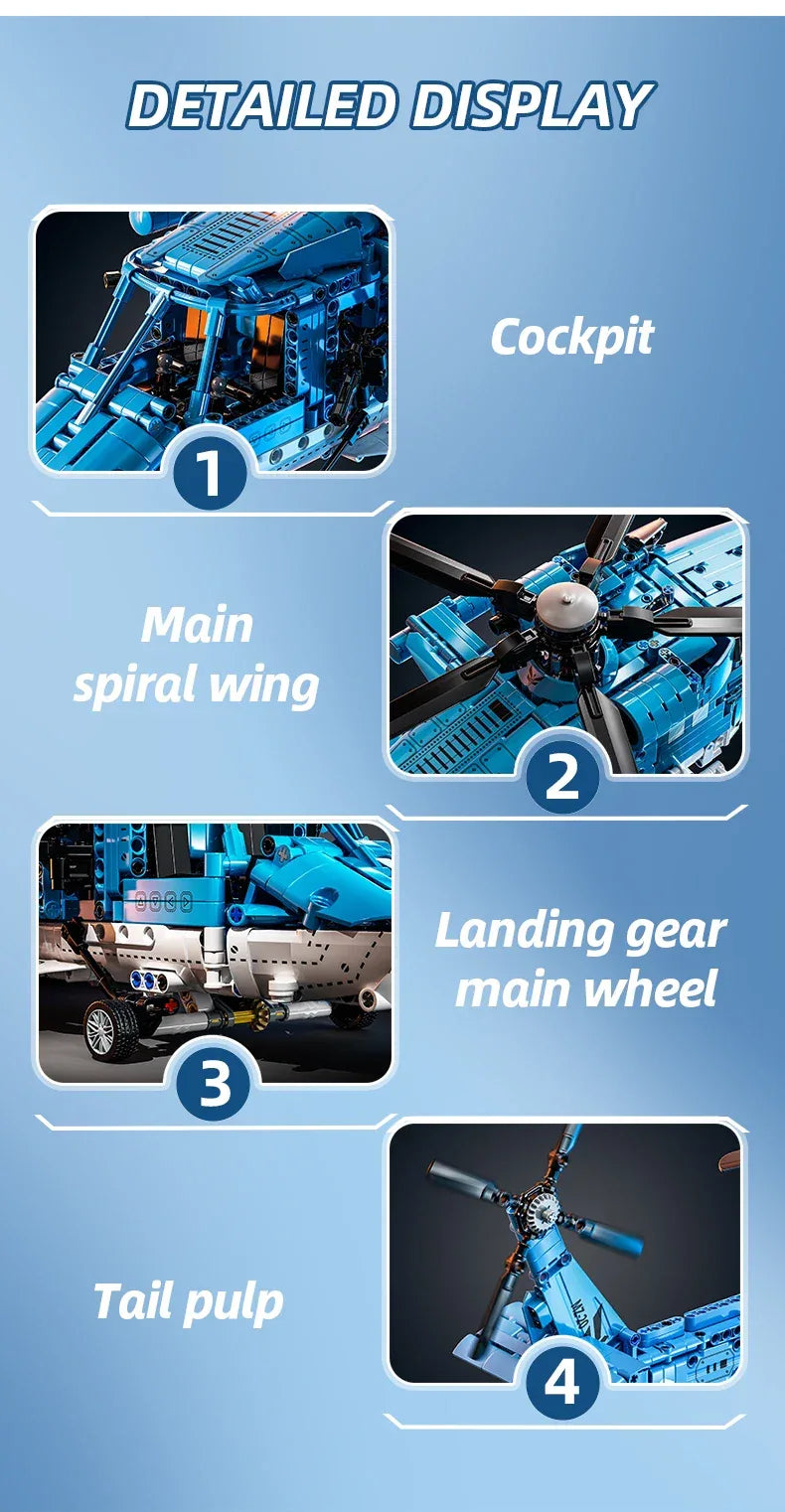 DETAILED DISPLAY

1

Cockpit

Main spiral wing

2

3

Landing gear main wheel

Tail pulp

4