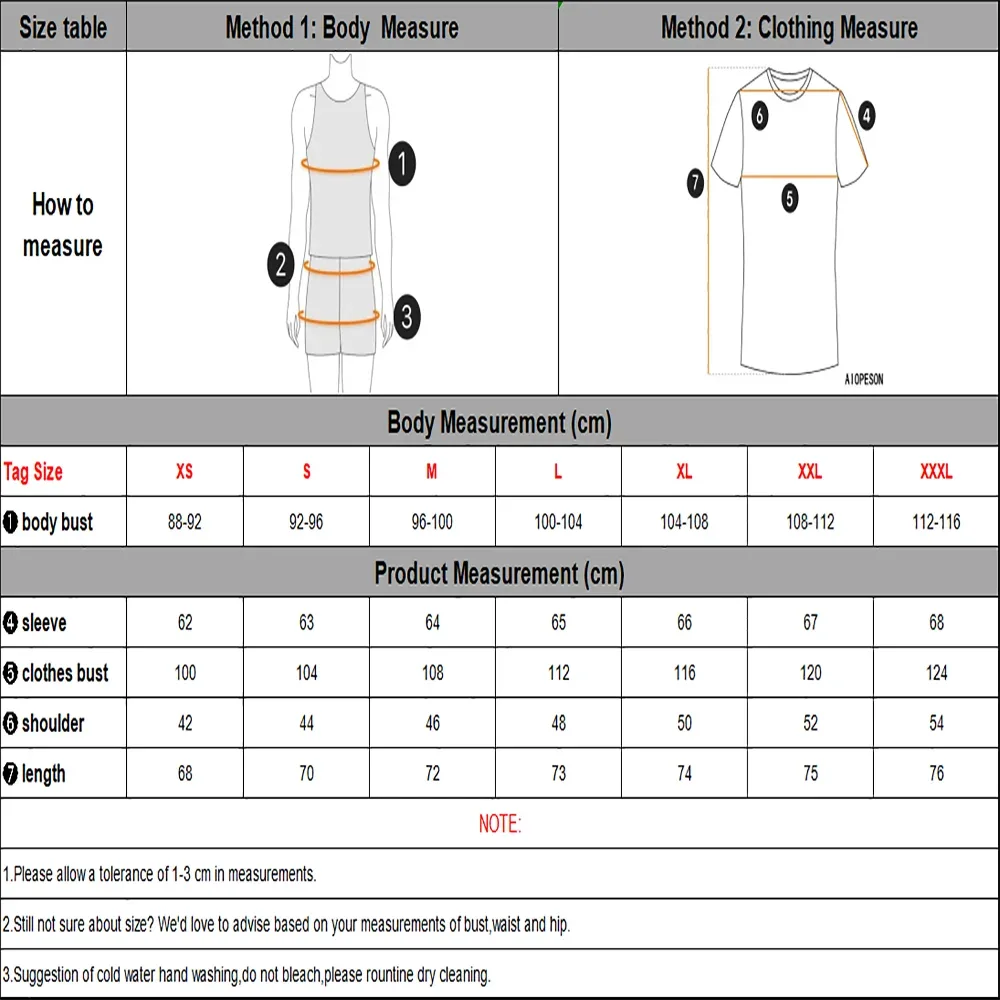 | Size table | Method 1: Body Measure | Method 2: Clothing Measure |
|---|---|---|
| How to measure | 1 2 3 | 6 4 7 5 AIOPESON |

Body Measurement (cm)

| Tag Size | XS | S | M | L | XL | XXL | XXXL |
|---|---|---|---|---|---|---|---|
| ❶ body bust | 88-92 | 92-96 | 96-100 | 100-104 | 104-108 | 108-112 | 112-116 |

Product Measurement (cm)

| | | | | | | | |
|---|---|---|---|---|---|---|---|
| ❹ sleeve | 62 | 63 | 64 | 65 | 66 | 67 | 68 |
| ❺ clothes bust | 100 | 104 | 108 | 112 | 116 | 120 | 124 |
| ❻ shoulder | 42 | 44 | 46 | 48 | 50 | 52 | 54 |
| ❼ length | 68 | 70 | 72 | 73 | 74 | 75 | 76 |

NOTE:

1.Please allow a tolerance of 1-3 cm in measurements.

2.Still not sure about size? We'd love to advise based on your measurements of bust,waist and hip.

3.Suggestion of cold water hand washing,do not bleach,please rountine dry cleaning.