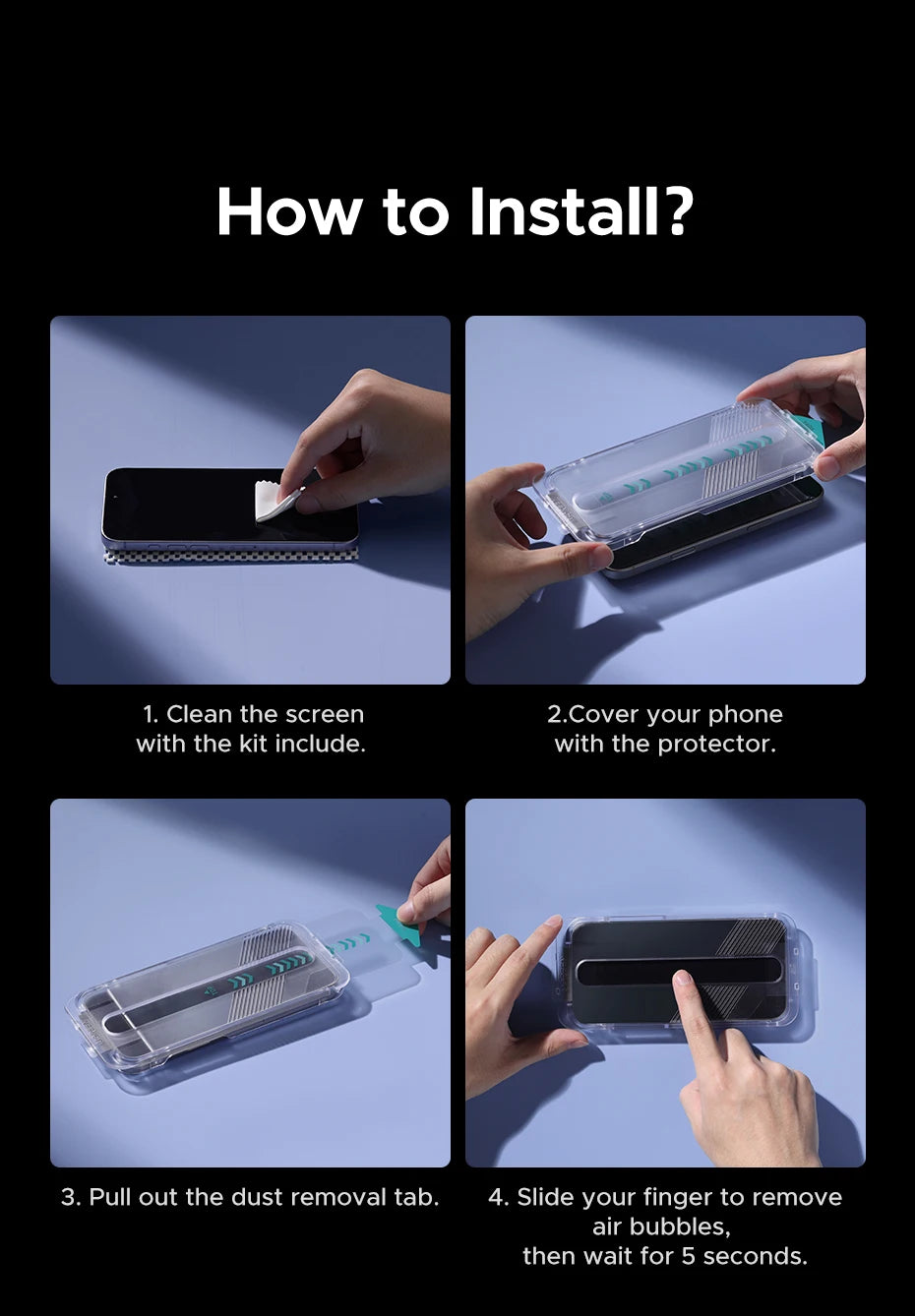 How to Install?

1. Clean the screen with the kit include.

2.Cover your phone with the protector.

3. Pull out the dust removal tab.

4. Slide your finger to remove air bubbles, then wait for 5 seconds.