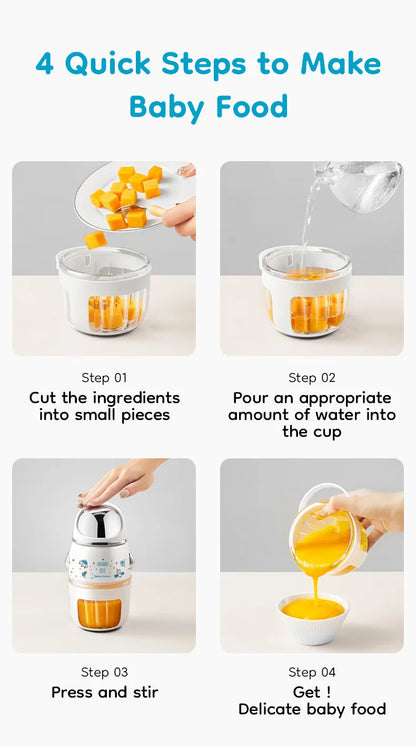 4 Quick Steps to Make Baby Food

Step 01
Cut the ingredients into small pieces

Step 02
Pour an appropriate amount of water into the cup

Step 03
Press and stir

Step 04
Get !
Delicate baby food