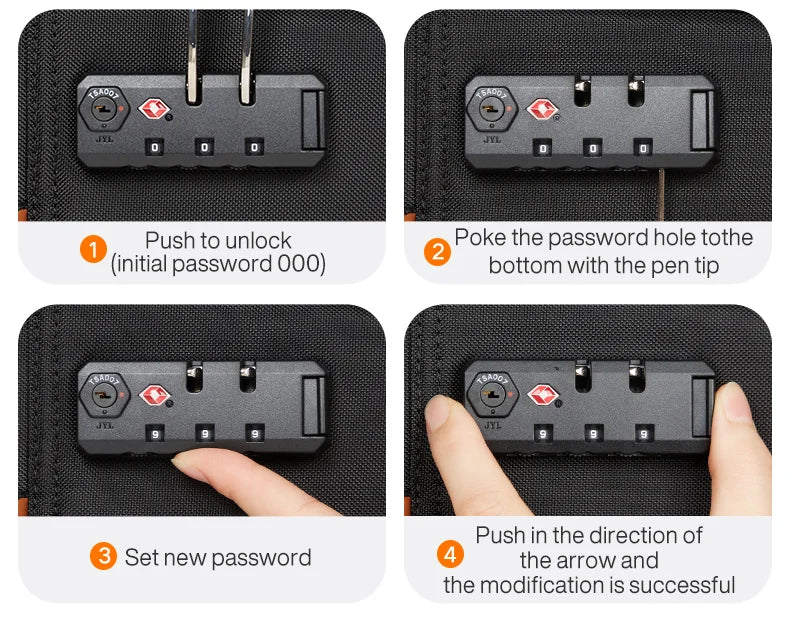 TSA007
JYL
0 0 0

1 Push to unlock (initial password 000)

TSA007
JYL
0 0 0

2 Poke the password hole tothe bottom with the pen tip

TSA007
JYL
9 9 9

3 Set new password

TSA007
JYL
9 9 9

4 Push in the direction of the arrow and the modification is successful