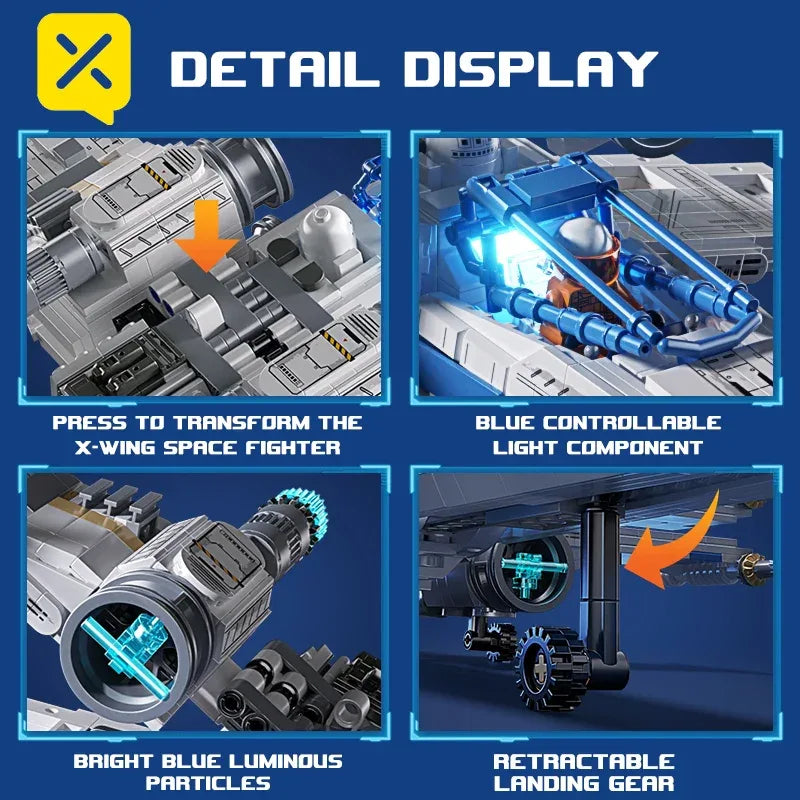 DETAIL DISPLAY

PRESS TO TRANSFORM THE X-WING SPACE FIGHTER

BLUE CONTROLLABLE LIGHT COMPONENT

BRIGHT BLUE LUMINOUS PARTICLES

RETRACTABLE LANDING GEAR