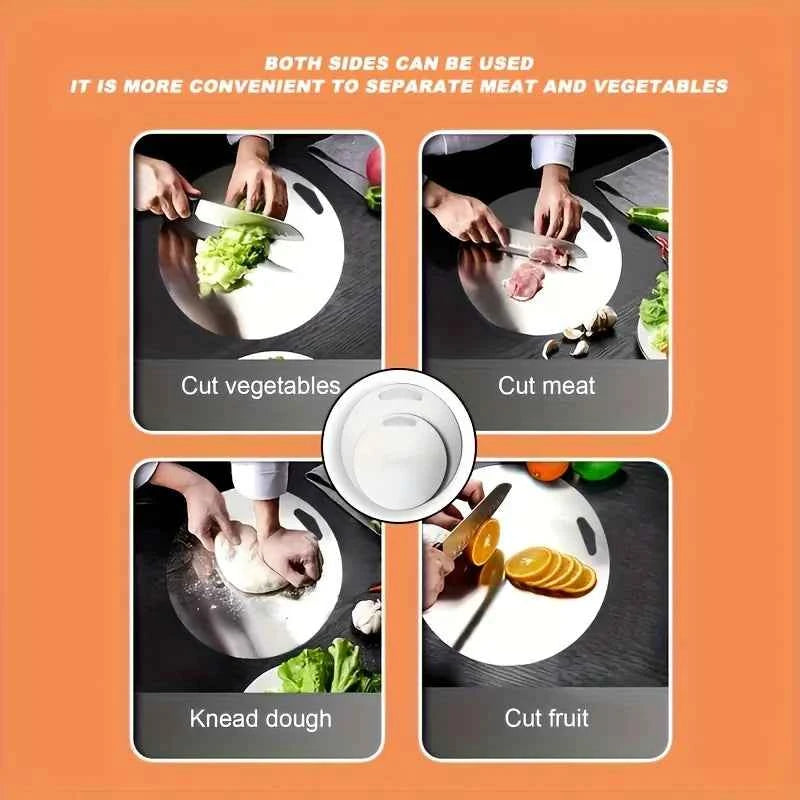 BOTH SIDES CAN BE USED
IT IS MORE CONVENIENT TO SEPARATE MEAT AND VEGETABLES

Cut vegetables

Cut meat

Knead dough

Cut fruit