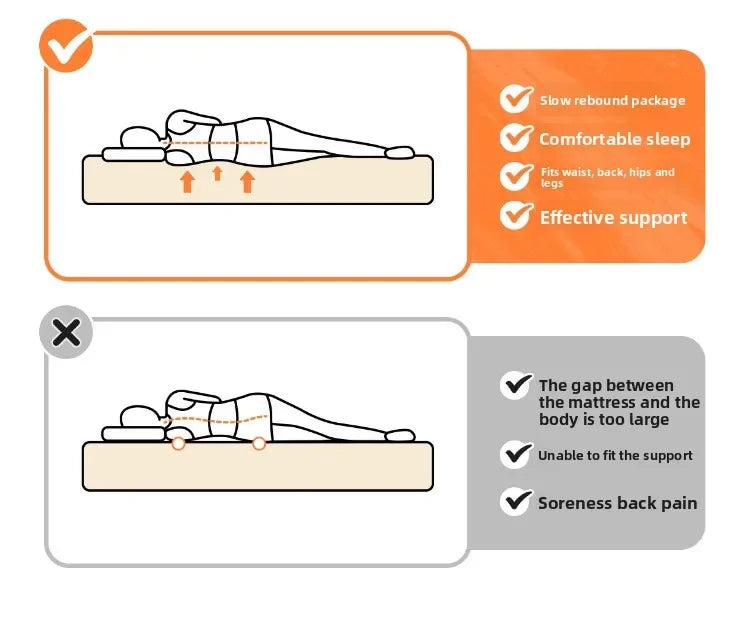 Slow rebound package

Comfortable sleep

Fits waist, back, hips and legs

Effective support

The gap between the mattress and the body is too large

Unable to fit the support

Soreness back pain