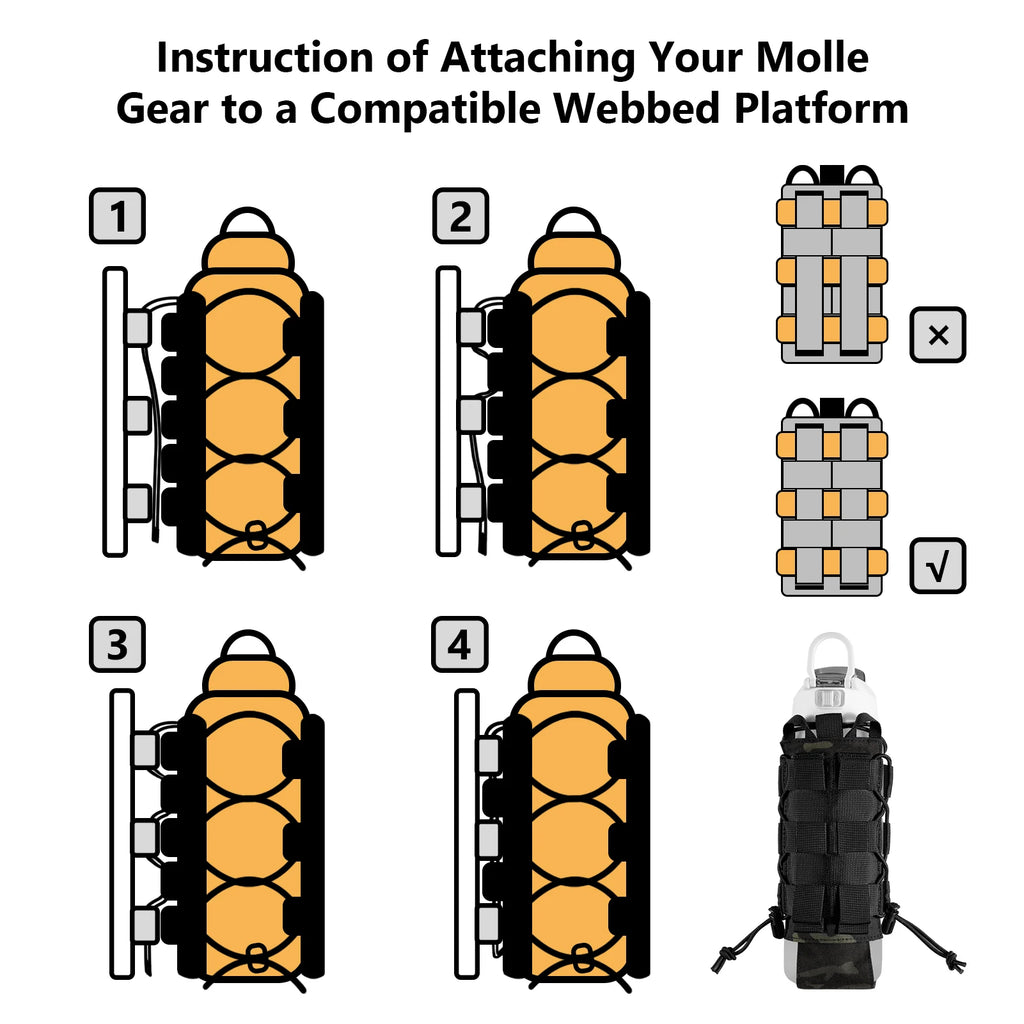 Instruction of Attaching Your Molle Gear to a Compatible Webbed Platform

1

2

×

√

3

4