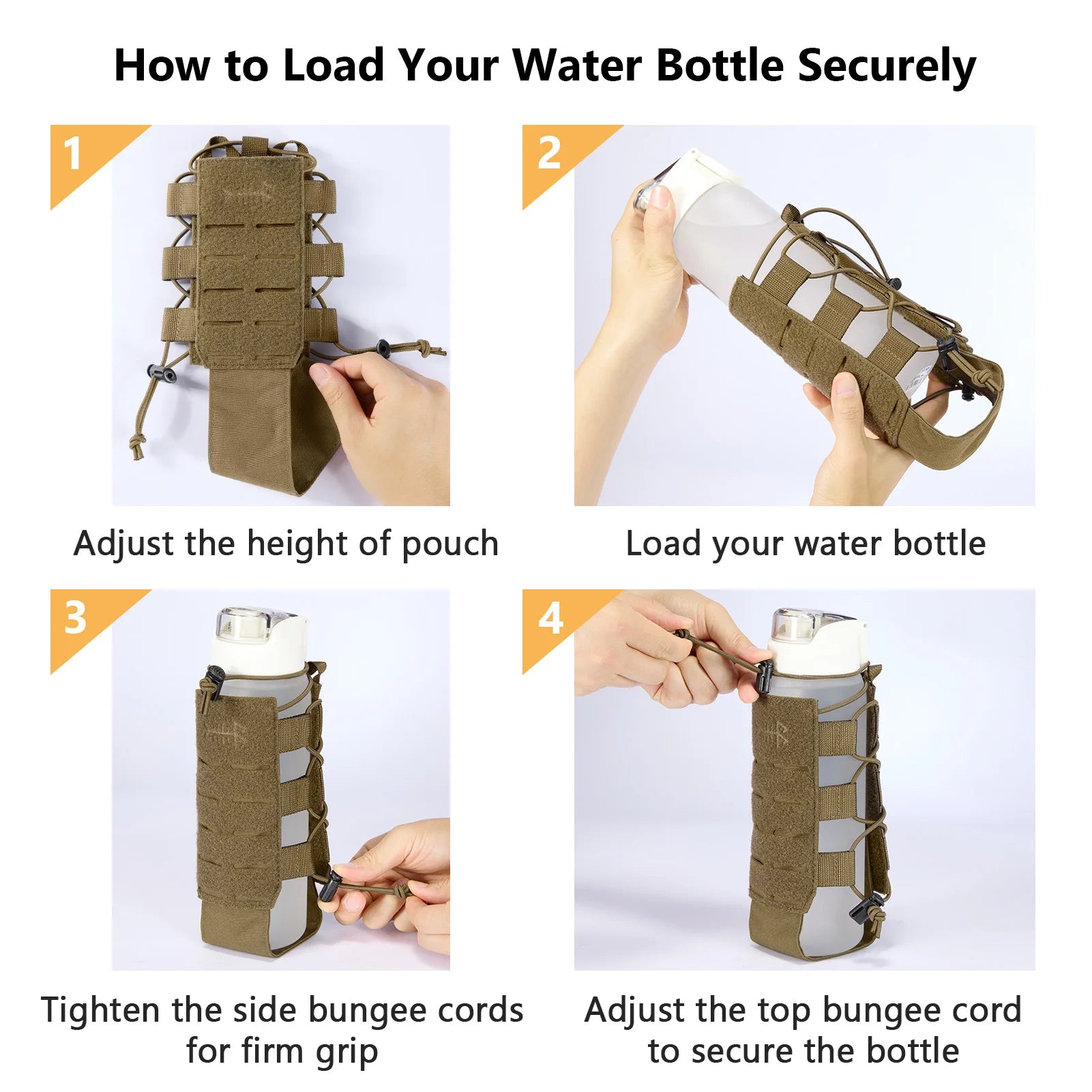 How to Load Your Water Bottle Securely

1

Adjust the height of pouch

2

Load your water bottle

3

Tighten the side bungee cords for firm grip

4

Adjust the top bungee cord to secure the bottle