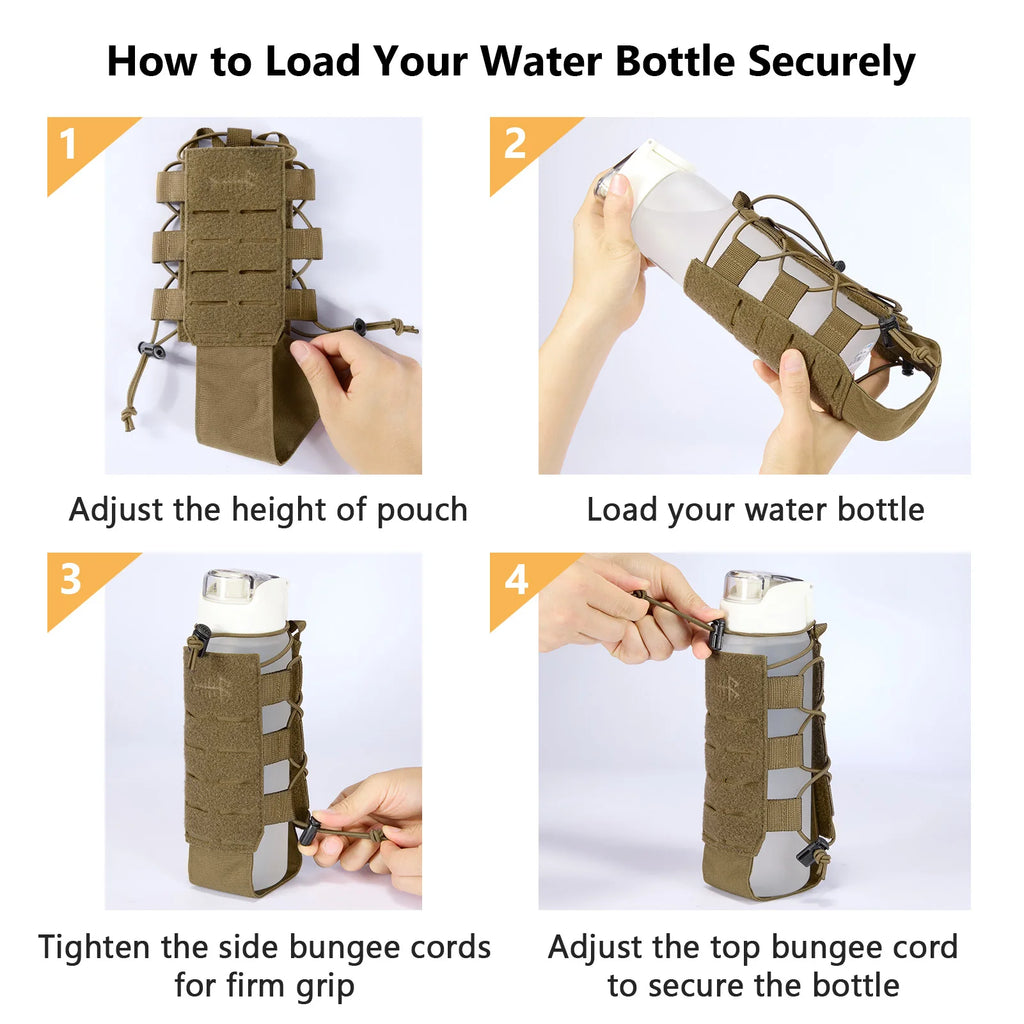 How to Load Your Water Bottle Securely

1

Adjust the height of pouch

2

Load your water bottle

3

Tighten the side bungee cords for firm grip

4

Adjust the top bungee cord to secure the bottle