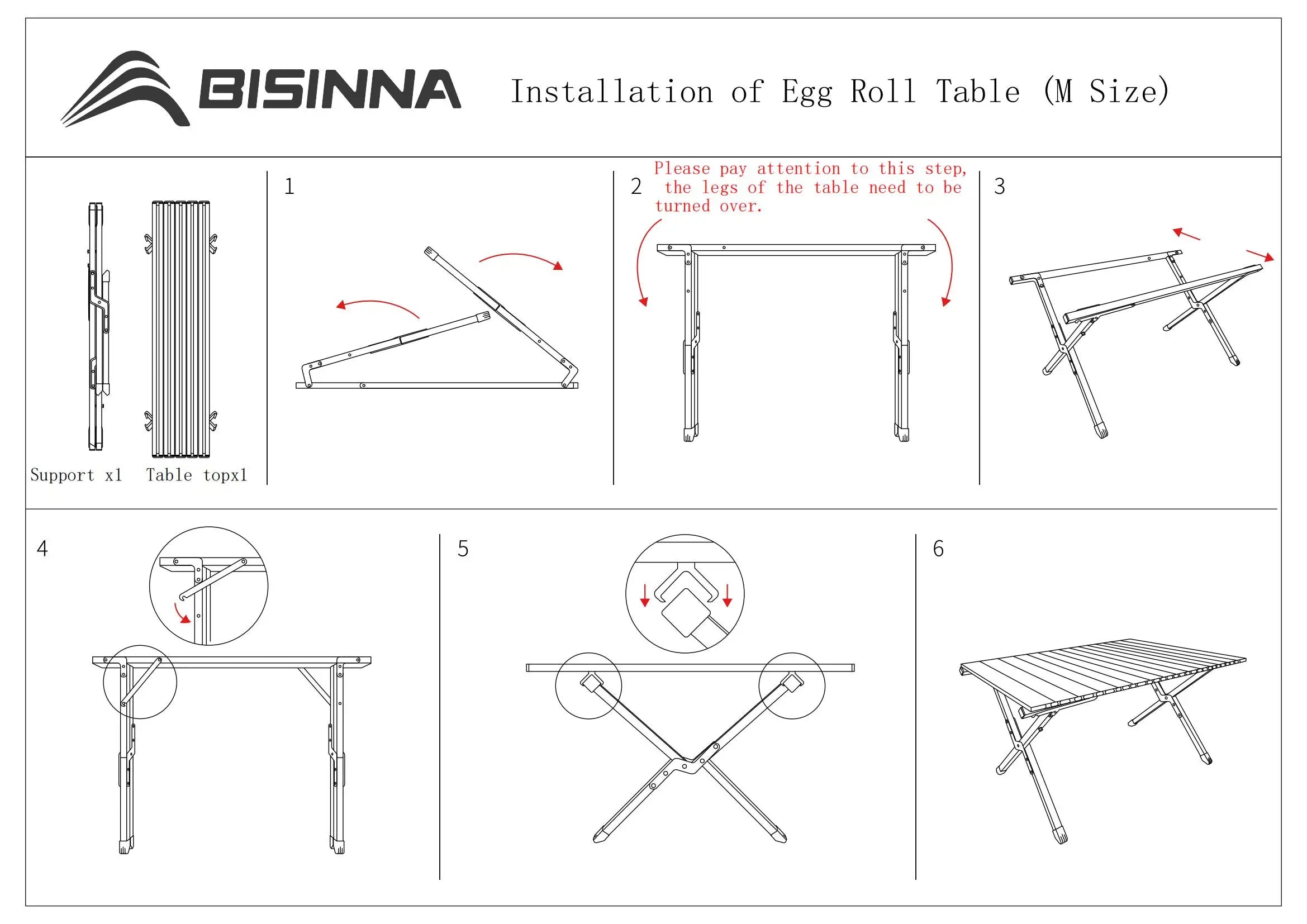 BISINNA

Installation of Egg Roll Table (M Size)

Support x1 Table topx1

1

2

Please pay attention to this step, the legs of the table need to be turned over.

3

4

5

6