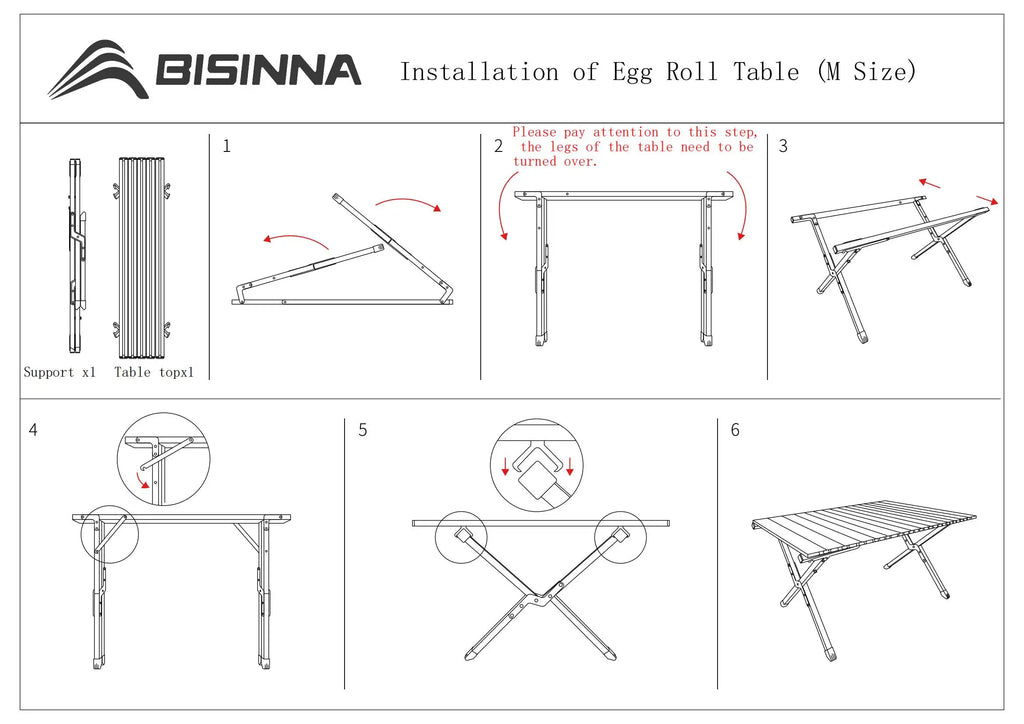 BISINNA

Installation of Egg Roll Table (M Size)

Support x1 Table topx1

1

2

Please pay attention to this step, the legs of the table need to be turned over.

3

4

5

6