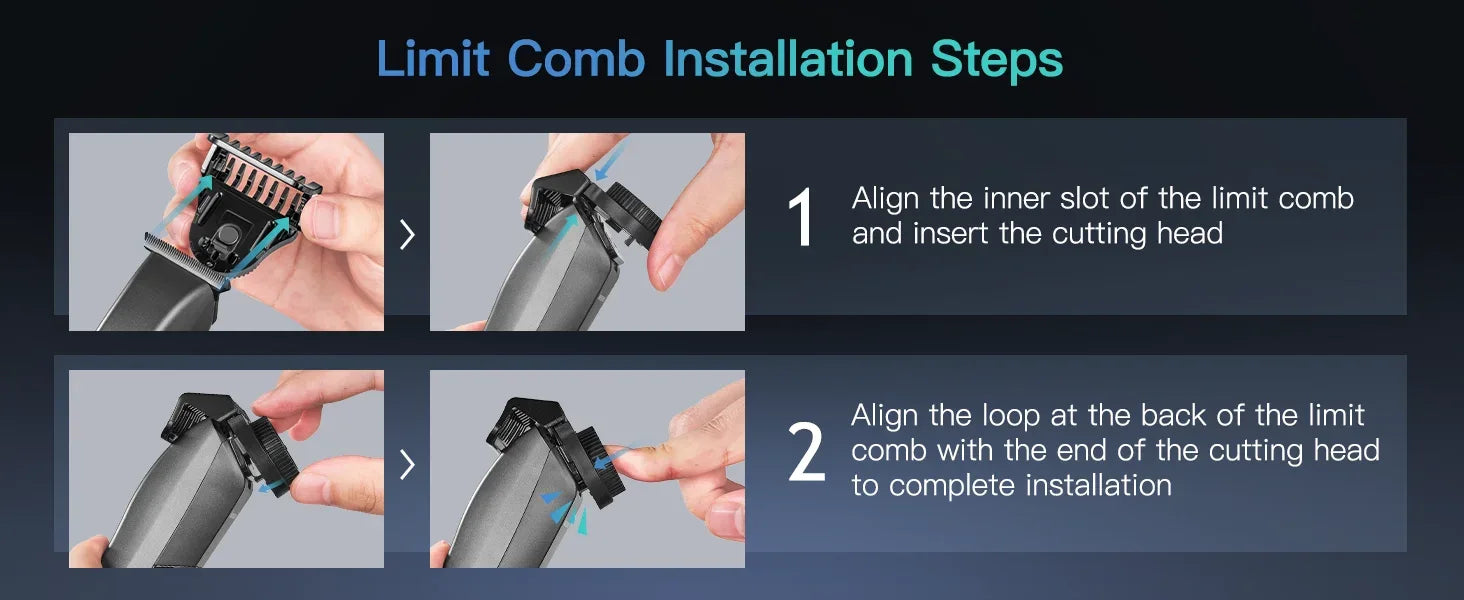 Limit Comb Installation Steps

1 Align the inner slot of the limit comb and insert the cutting head

2 Align the loop at the back of the limit comb with the end of the cutting head to complete installation