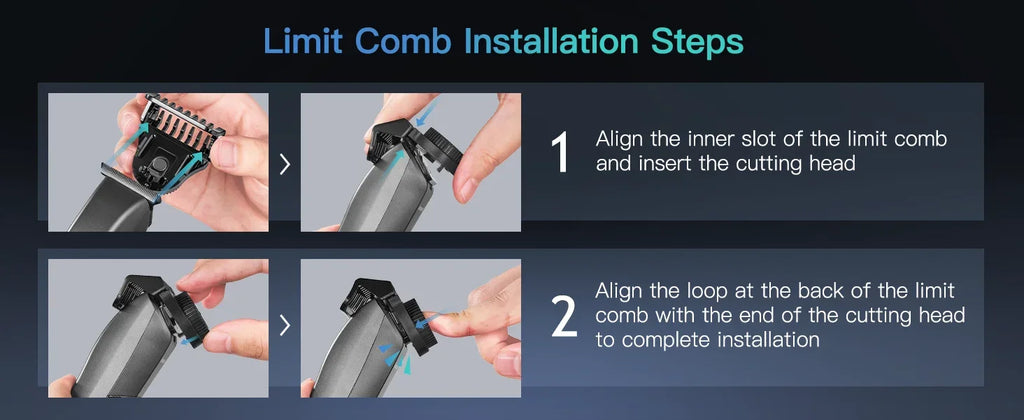 Limit Comb Installation Steps

1 Align the inner slot of the limit comb and insert the cutting head

2 Align the loop at the back of the limit comb with the end of the cutting head to complete installation