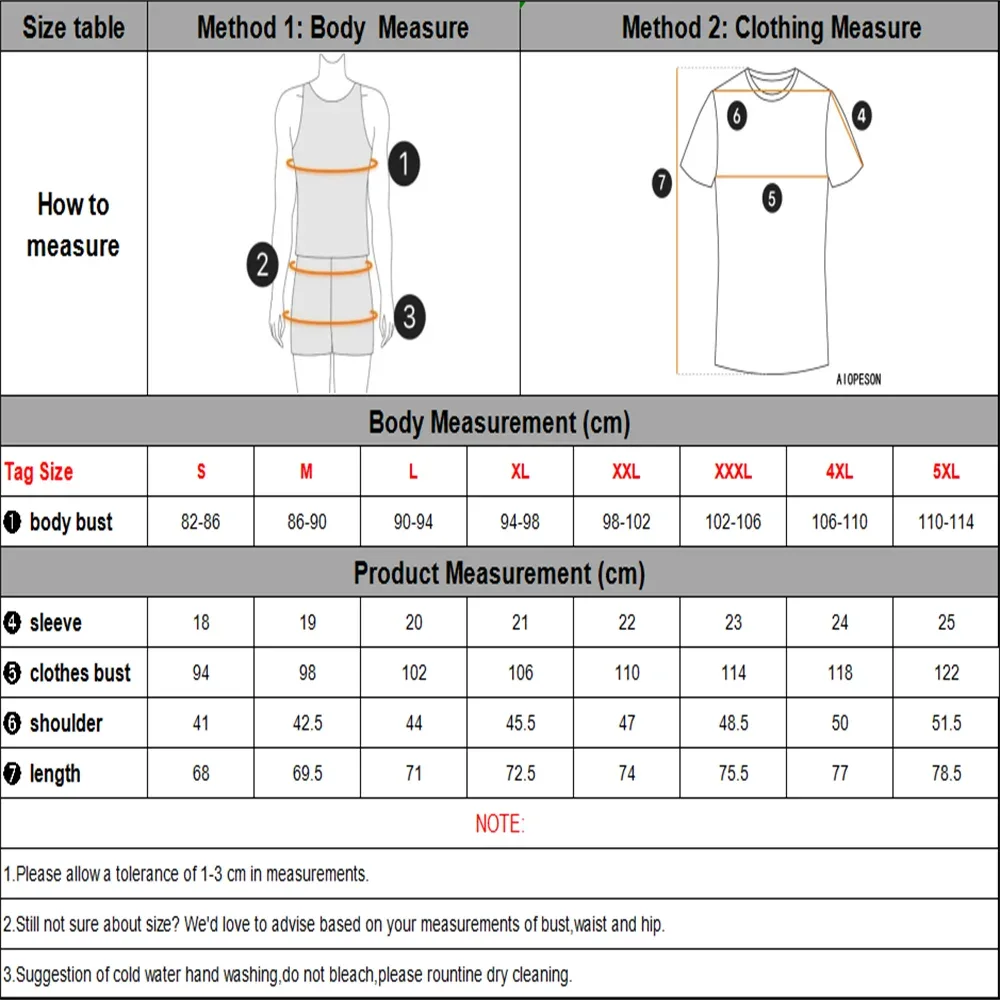 | Size table | Method 1: Body Measure | Method 2: Clothing Measure |
|---|---|---|
| How to measure | 1 2 3 | 6 4 7 5 AIOPESON |

Body Measurement (cm)

| Tag Size | S | M | L | XL | XXL | XXXL | 4XL | 5XL |
|---|---|---|---|---|---|---|---|---|
| ❶ body bust | 82-86 | 86-90 | 90-94 | 94-98 | 98-102 | 102-106 | 106-110 | 110-114 |

Product Measurement (cm)

| | | | | | | | | |
|---|---|---|---|---|---|---|---|---|
| ❹ sleeve | 18 | 19 | 20 | 21 | 22 | 23 | 24 | 25 |
| ❺ clothes bust | 94 | 98 | 102 | 106 | 110 | 114 | 118 | 122 |
| ❻ shoulder | 41 | 42.5 | 44 | 45.5 | 47 | 48.5 | 50 | 51.5 |
| ❼ length | 68 | 69.5 | 71 | 72.5 | 74 | 75.5 | 77 | 78.5 |

NOTE:

1.Please allow a tolerance of 1-3 cm in measurements.

2.Still not sure about size? We'd love to advise based on your measurements of bust,waist and hip.

3.Suggestion of cold water hand washing,do not bleach,please rountine dry cleaning.