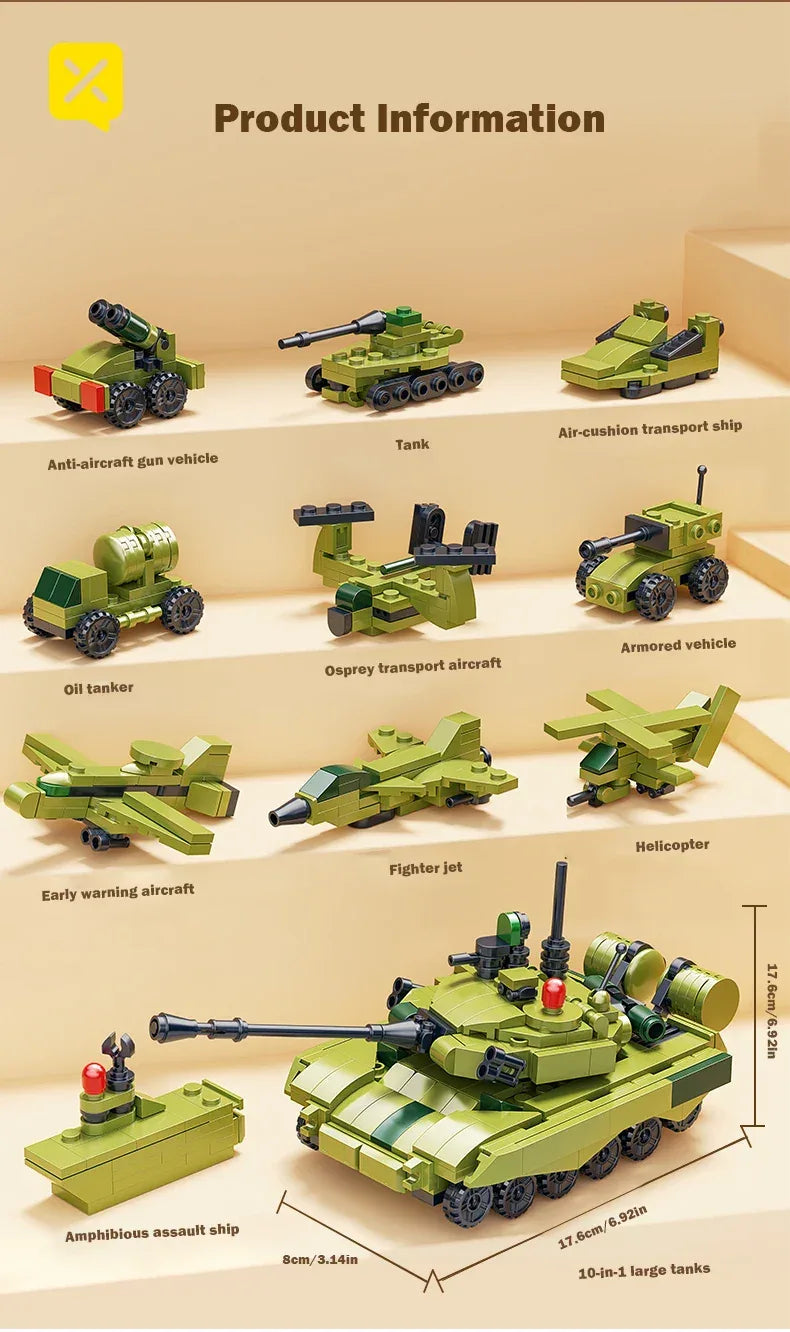 Product Information

Anti-aircraft gun vehicle

Tank

Air-cushion transport ship

Oil tanker

Osprey transport aircraft

Armored vehicle

Early warning aircraft

Fighter jet

Helicopter

17.6cm/6.92in

Amphibious assault ship

8cm/3.14in

17.6cm/6.92in

10-in-1 large tanks