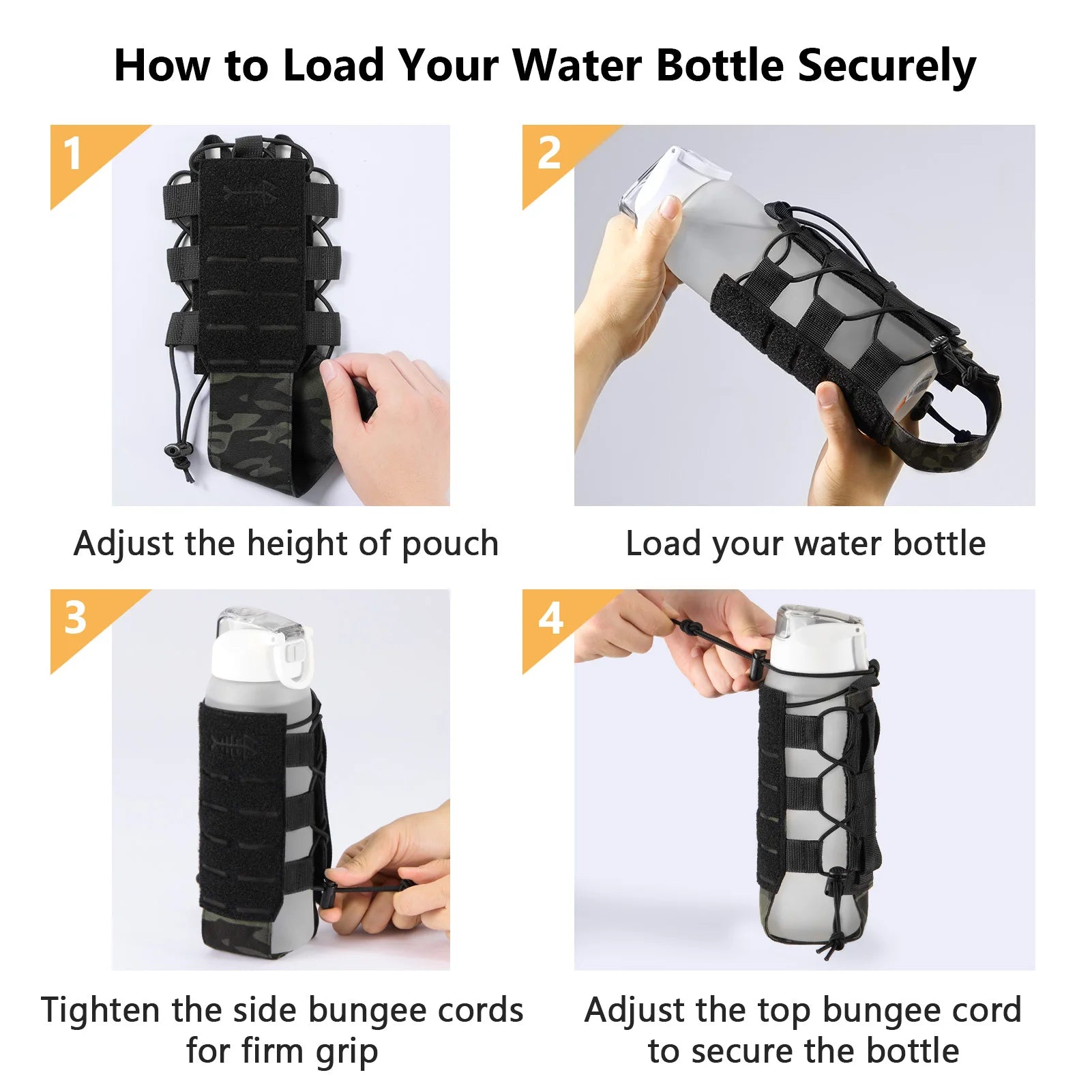 How to Load Your Water Bottle Securely

1

Adjust the height of pouch

2

Load your water bottle

3

Tighten the side bungee cords for firm grip

4

Adjust the top bungee cord to secure the bottle