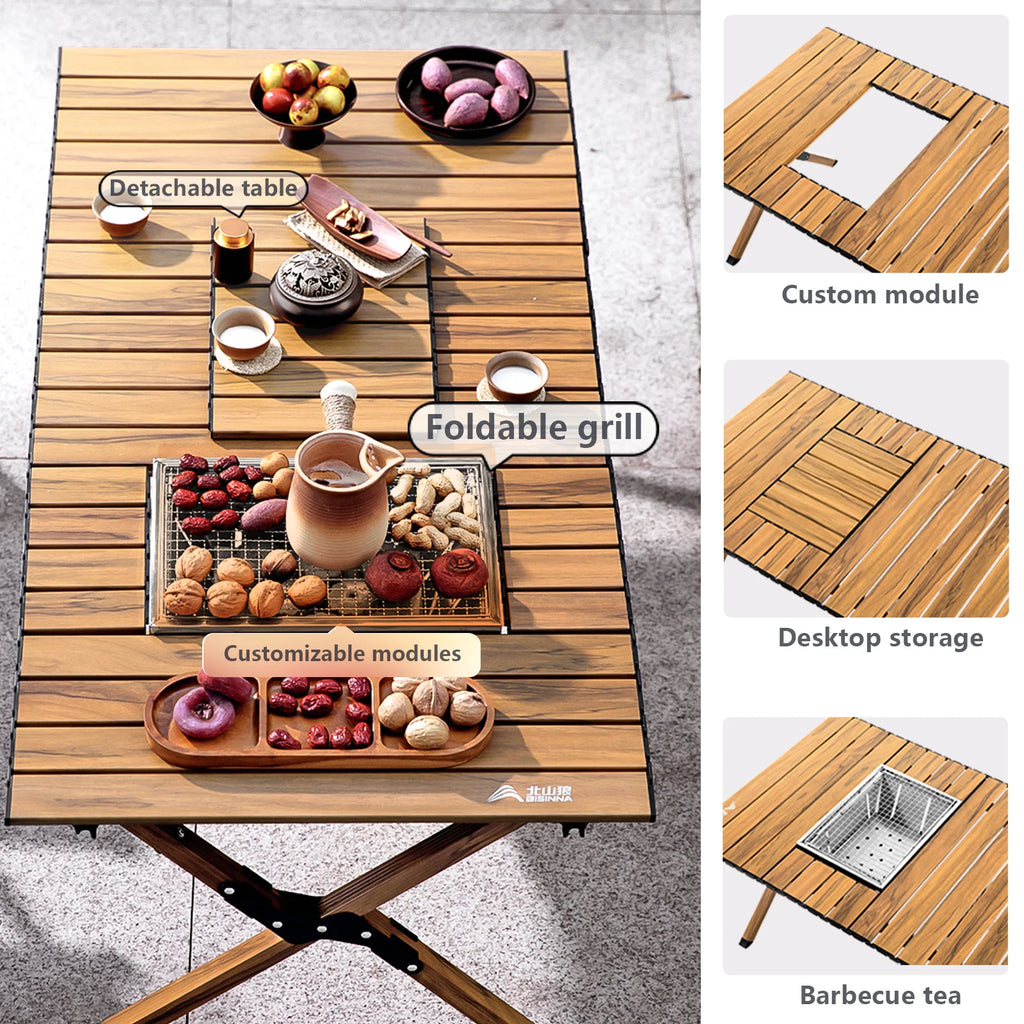 Detachable table

Foldable grill

Customizable modules

北山狼 BISINNA

Custom module

Desktop storage

Barbecue tea