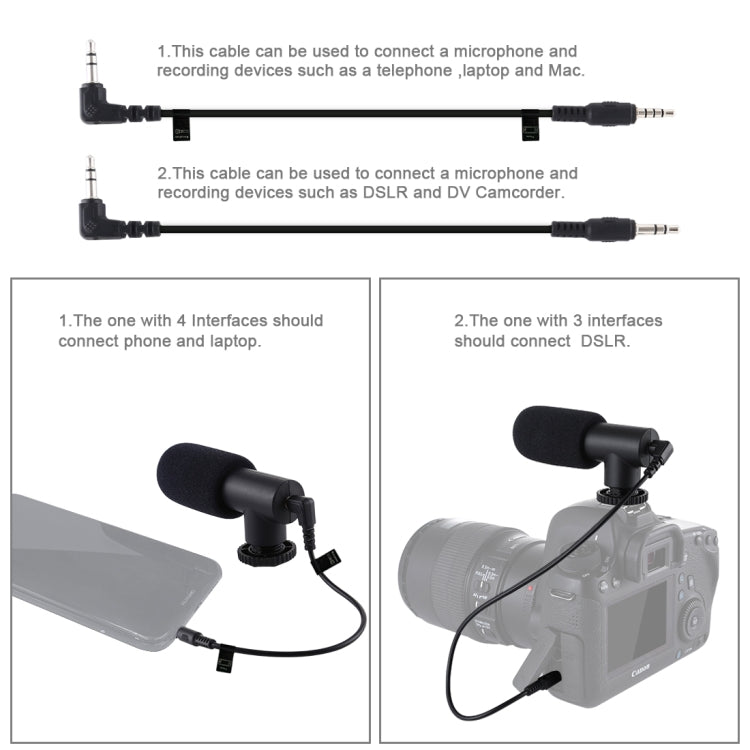 1.This cable can be used to connect a microphone and recording devices such as a telephone ,laptop and Mac.

2.This cable can be used to connect a microphone and recording devices such as DSLR and DV Camcorder.

1.The one with 4 Interfaces should connect phone and laptop.

2.The one with 3 interfaces should connect DSLR.

Canon