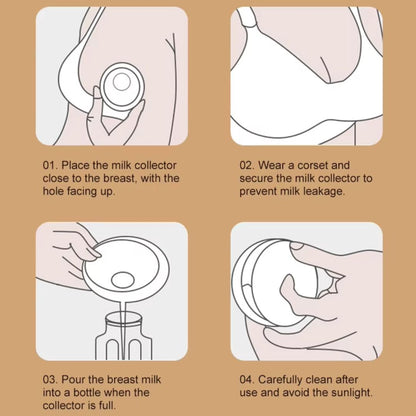 01. Place the milk collector close to the breast, with the hole facing up.

02. Wear a corset and secure the milk collector to prevent milk leakage.

03. Pour the breast milk into a bottle when the collector is full.

04. Carefully clean after use and avoid the sunlight.