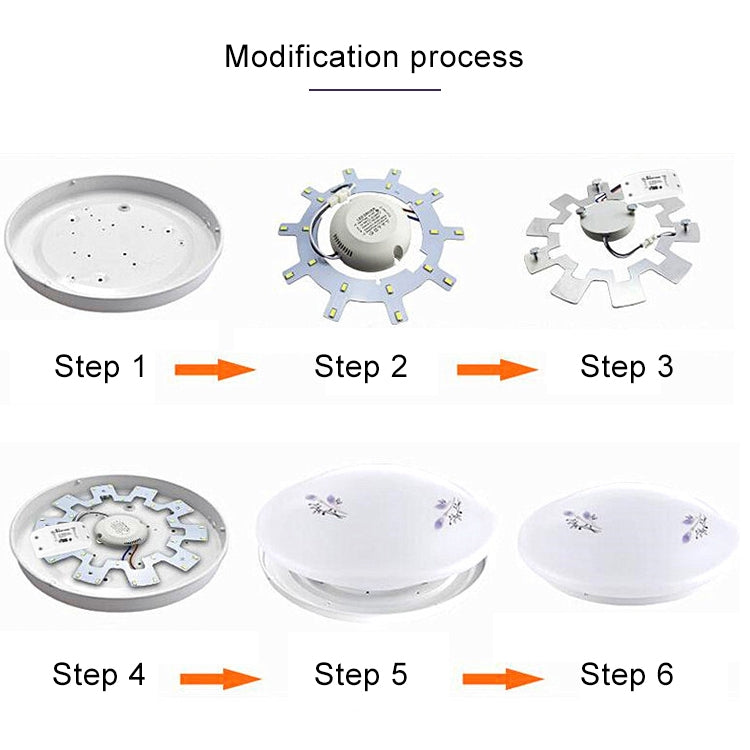 Modification process

Step 1 Step 2 Step 3

Step 4 Step 5 Step 6