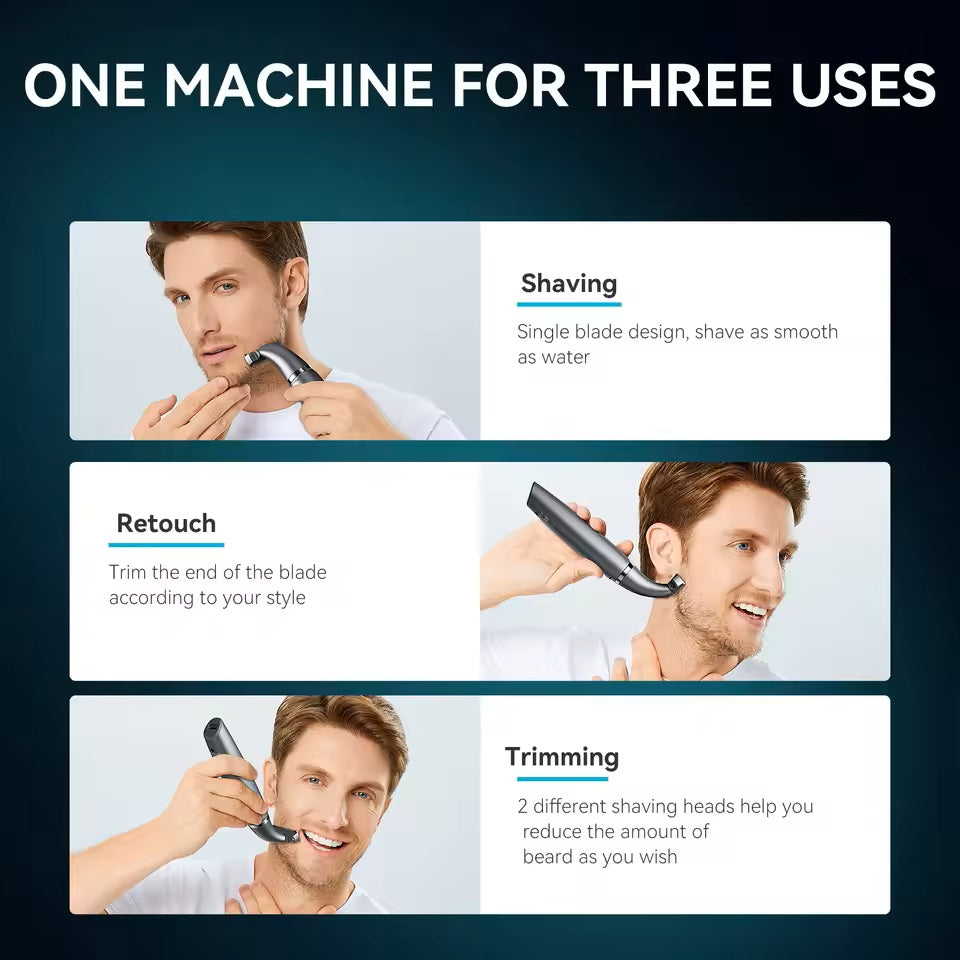 ONE MACHINE FOR THREE USES

Shaving

Single blade design, shave as smooth as water

Retouch

Trim the end of the blade according to your style

Trimming

2 different shaving heads help you reduce the amount of beard as you wish